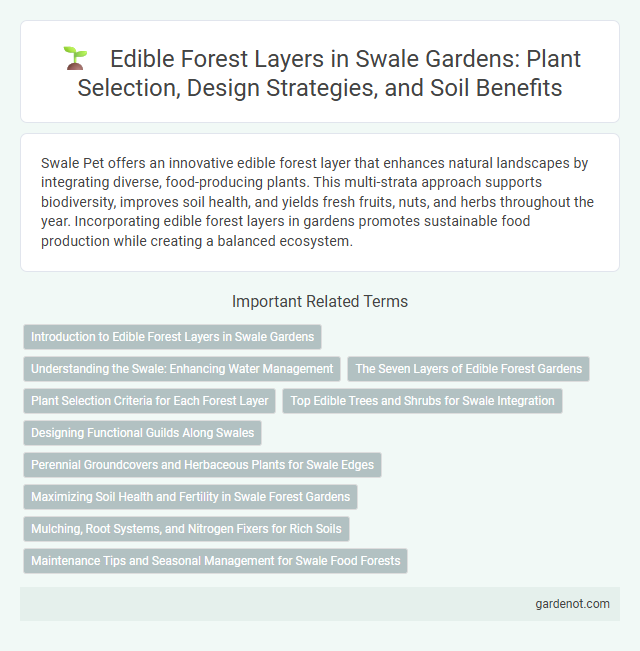 Edible Forest Layers in Swale Gardens: Plant Selection, Design Strategies, and Soil Benefits

Swale Pet offers an innovative edible forest layer that enhances natural landscapes by integrating diverse, food-producing plants. This multi-strata approach supports biodiversity, improves soil health, and yields fresh fruits, nuts, and herbs throughout the year. Incorporating edible forest layers in gardens promotes sustainable food production while creating a balanced ecosystem.

Important Related Terms

Introduction to Edible Forest Layers in Swale Gardens

Understanding the Swale: Enhancing Water Management

The Seven Layers of Edible Forest Gardens

Plant Selection Criteria for Each Forest Layer

Top Edible Trees and Shrubs for Swale Integration

Designing Functional Guilds Along Swales

Perennial Groundcovers and Herbaceous Plants for Swale Edges

Maximizing Soil Health and Fertility in Swale Forest Gardens

Mulching, Root Systems, and Nitrogen Fixers for Rich Soils

Maintenance Tips and Seasonal Management for Swale Food Forests

gardenot.com