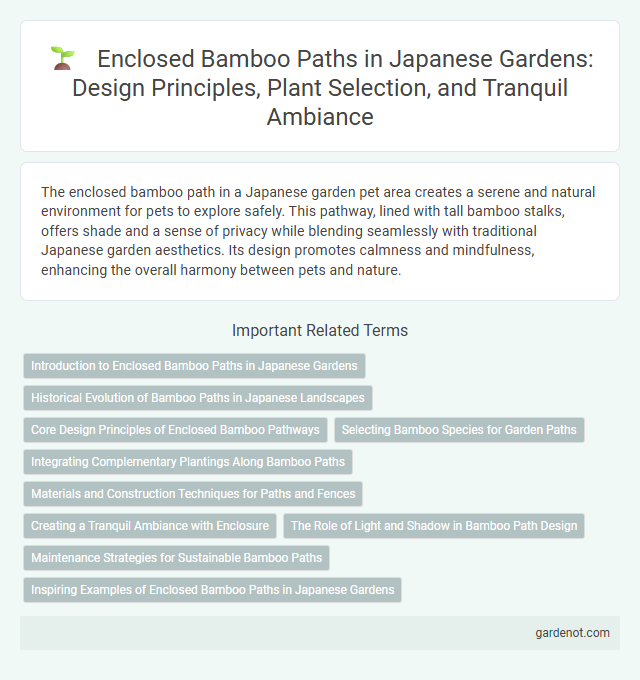 Enclosed Bamboo Paths in Japanese Gardens: Design Principles, Plant Selection, and Tranquil Ambiance

The enclosed bamboo path in a Japanese garden pet area creates a serene and natural environment for pets to explore safely. This pathway, lined with tall bamboo stalks, offers shade and a sense of privacy while blending seamlessly with traditional Japanese garden aesthetics. Its design promotes calmness and mindfulness, enhancing the overall harmony between pets and nature.

Important Related Terms

Introduction to Enclosed Bamboo Paths in Japanese Gardens

Historical Evolution of Bamboo Paths in Japanese Landscapes

Core Design Principles of Enclosed Bamboo Pathways

Selecting Bamboo Species for Garden Paths

Integrating Complementary Plantings Along Bamboo Paths

Materials and Construction Techniques for Paths and Fences

Creating a Tranquil Ambiance with Enclosure

The Role of Light and Shadow in Bamboo Path Design

Maintenance Strategies for Sustainable Bamboo Paths

Inspiring Examples of Enclosed Bamboo Paths in Japanese Gardens

gardenot.com