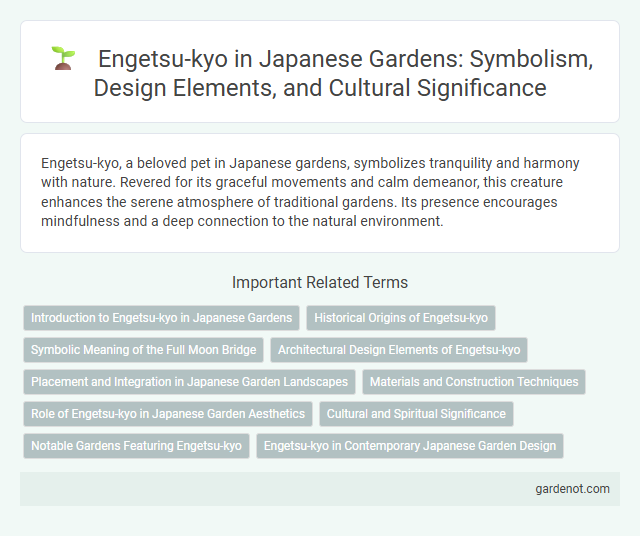 Engetsu-kyo in Japanese Gardens: Symbolism, Design Elements, and Cultural Significance

Engetsu-kyo, a beloved pet in Japanese gardens, symbolizes tranquility and harmony with nature. Revered for its graceful movements and calm demeanor, this creature enhances the serene atmosphere of traditional gardens. Its presence encourages mindfulness and a deep connection to the natural environment.

Important Related Terms

Introduction to Engetsu-kyo in Japanese Gardens

Historical Origins of Engetsu-kyo

Symbolic Meaning of the Full Moon Bridge

Architectural Design Elements of Engetsu-kyo

Placement and Integration in Japanese Garden Landscapes

Materials and Construction Techniques

Role of Engetsu-kyo in Japanese Garden Aesthetics

Cultural and Spiritual Significance

Notable Gardens Featuring Engetsu-kyo

Engetsu-kyo in Contemporary Japanese Garden Design

gardenot.com