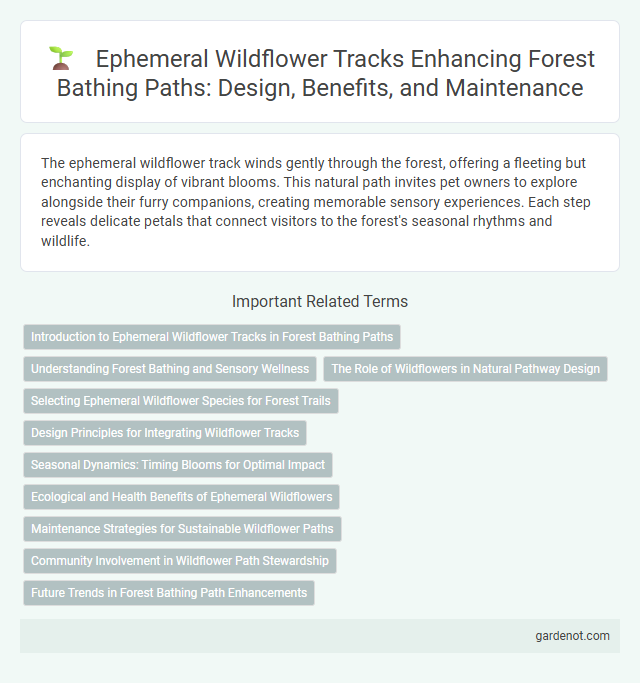 Ephemeral Wildflower Tracks Enhancing Forest Bathing Paths: Design, Benefits, and Maintenance

The ephemeral wildflower track winds gently through the forest, offering a fleeting but enchanting display of vibrant blooms. This natural path invites pet owners to explore alongside their furry companions, creating memorable sensory experiences. Each step reveals delicate petals that connect visitors to the forest's seasonal rhythms and wildlife.

Important Related Terms

Introduction to Ephemeral Wildflower Tracks in Forest Bathing Paths

Understanding Forest Bathing and Sensory Wellness

The Role of Wildflowers in Natural Pathway Design

Selecting Ephemeral Wildflower Species for Forest Trails

Design Principles for Integrating Wildflower Tracks

Seasonal Dynamics: Timing Blooms for Optimal Impact

Ecological and Health Benefits of Ephemeral Wildflowers

Maintenance Strategies for Sustainable Wildflower Paths

Community Involvement in Wildflower Path Stewardship

Future Trends in Forest Bathing Path Enhancements

gardenot.com