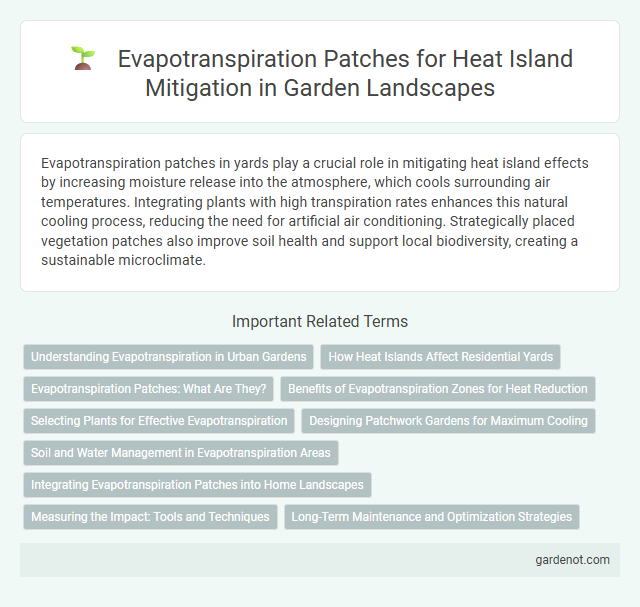 Evapotranspiration Patches for Heat Island Mitigation in Garden Landscapes

Evapotranspiration patches in yards play a crucial role in mitigating heat island effects by increasing moisture release into the atmosphere, which cools surrounding air temperatures. Integrating plants with high transpiration rates enhances this natural cooling process, reducing the need for artificial air conditioning. Strategically placed vegetation patches also improve soil health and support local biodiversity, creating a sustainable microclimate.

Important Related Terms

Understanding Evapotranspiration in Urban Gardens

How Heat Islands Affect Residential Yards

Evapotranspiration Patches: What Are They?

Benefits of Evapotranspiration Zones for Heat Reduction

Selecting Plants for Effective Evapotranspiration

Designing Patchwork Gardens for Maximum Cooling

Soil and Water Management in Evapotranspiration Areas

Integrating Evapotranspiration Patches into Home Landscapes

Measuring the Impact: Tools and Techniques

Long-Term Maintenance and Optimization Strategies

gardenot.com