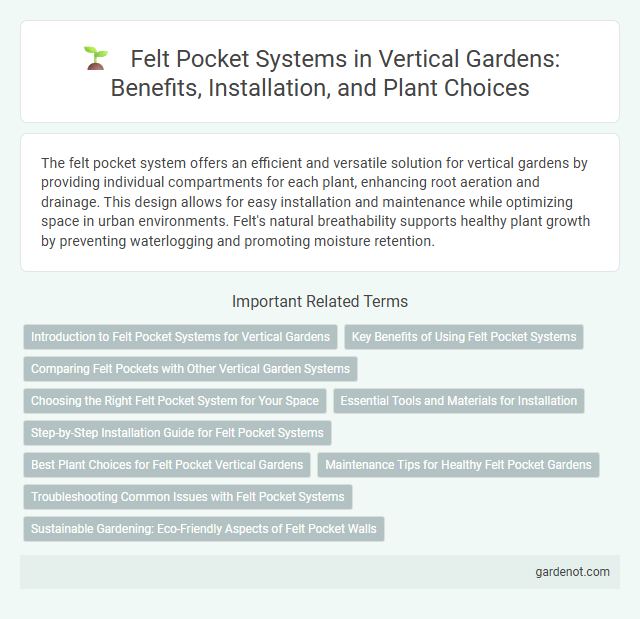 Felt Pocket Systems in Vertical Gardens: Benefits, Installation, and Plant Choices

The felt pocket system offers an efficient and versatile solution for vertical gardens by providing individual compartments for each plant, enhancing root aeration and drainage. This design allows for easy installation and maintenance while optimizing space in urban environments. Felt's natural breathability supports healthy plant growth by preventing waterlogging and promoting moisture retention.

Important Related Terms

Introduction to Felt Pocket Systems for Vertical Gardens

Key Benefits of Using Felt Pocket Systems

Comparing Felt Pockets with Other Vertical Garden Systems

Choosing the Right Felt Pocket System for Your Space

Essential Tools and Materials for Installation

Step-by-Step Installation Guide for Felt Pocket Systems

Best Plant Choices for Felt Pocket Vertical Gardens

Maintenance Tips for Healthy Felt Pocket Gardens

Troubleshooting Common Issues with Felt Pocket Systems

Sustainable Gardening: Eco-Friendly Aspects of Felt Pocket Walls

gardenot.com