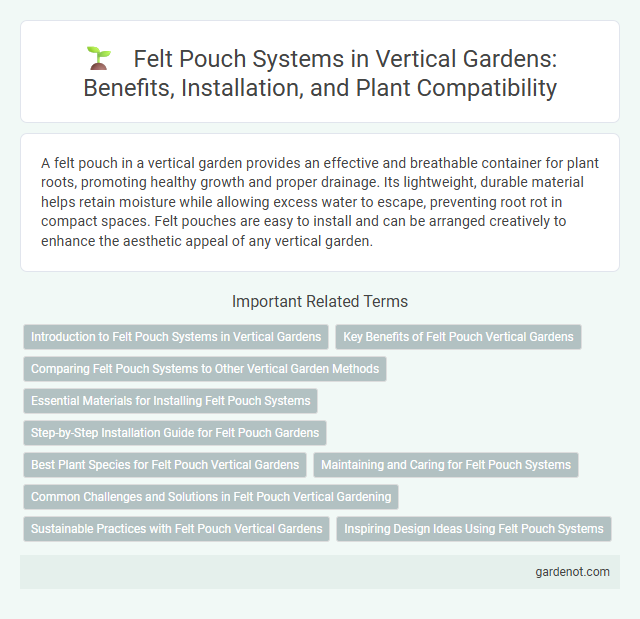 Felt Pouch Systems in Vertical Gardens: Benefits, Installation, and Plant Compatibility

A felt pouch in a vertical garden provides an effective and breathable container for plant roots, promoting healthy growth and proper drainage. Its lightweight, durable material helps retain moisture while allowing excess water to escape, preventing root rot in compact spaces. Felt pouches are easy to install and can be arranged creatively to enhance the aesthetic appeal of any vertical garden.

Important Related Terms

Introduction to Felt Pouch Systems in Vertical Gardens

Key Benefits of Felt Pouch Vertical Gardens

Comparing Felt Pouch Systems to Other Vertical Garden Methods

Essential Materials for Installing Felt Pouch Systems

Step-by-Step Installation Guide for Felt Pouch Gardens

Best Plant Species for Felt Pouch Vertical Gardens

Maintaining and Caring for Felt Pouch Systems

Common Challenges and Solutions in Felt Pouch Vertical Gardening

Sustainable Practices with Felt Pouch Vertical Gardens

Inspiring Design Ideas Using Felt Pouch Systems

gardenot.com