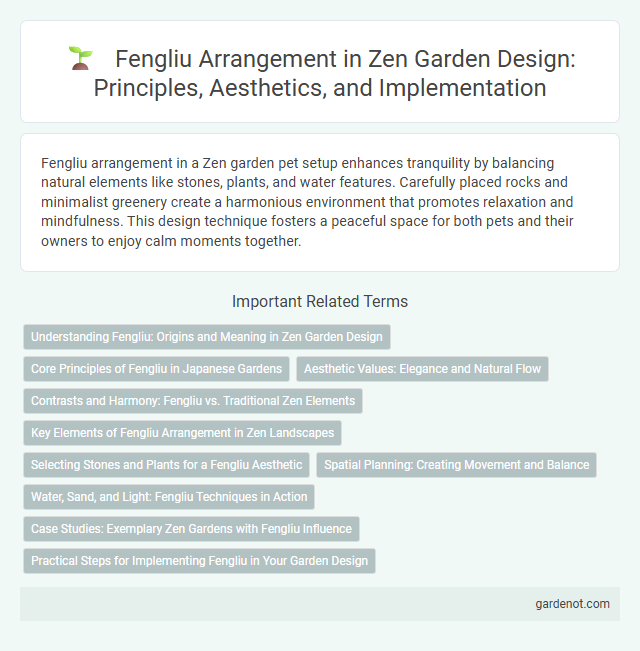 Fengliu Arrangement in Zen Garden Design: Principles, Aesthetics, and Implementation

Fengliu arrangement in a Zen garden pet setup enhances tranquility by balancing natural elements like stones, plants, and water features. Carefully placed rocks and minimalist greenery create a harmonious environment that promotes relaxation and mindfulness. This design technique fosters a peaceful space for both pets and their owners to enjoy calm moments together.

Important Related Terms

Understanding Fengliu: Origins and Meaning in Zen Garden Design

Core Principles of Fengliu in Japanese Gardens

Aesthetic Values: Elegance and Natural Flow

Contrasts and Harmony: Fengliu vs. Traditional Zen Elements

Key Elements of Fengliu Arrangement in Zen Landscapes

Selecting Stones and Plants for a Fengliu Aesthetic

Spatial Planning: Creating Movement and Balance

Water, Sand, and Light: Fengliu Techniques in Action

Case Studies: Exemplary Zen Gardens with Fengliu Influence

Practical Steps for Implementing Fengliu in Your Garden Design

gardenot.com