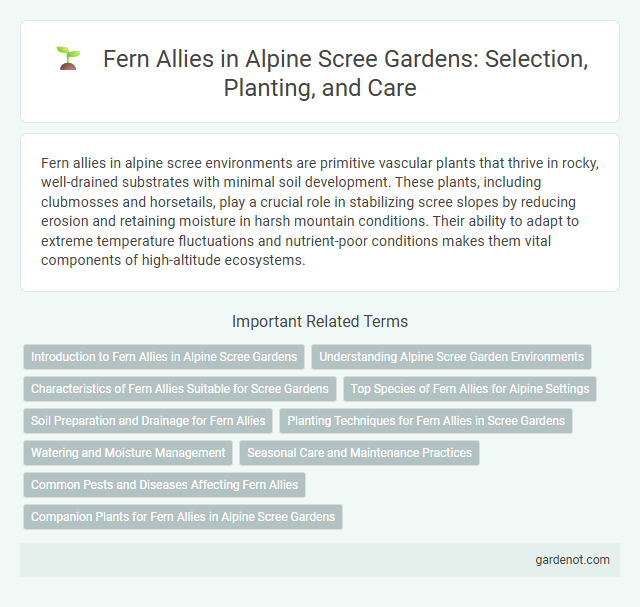 Fern Allies in Alpine Scree Gardens: Selection, Planting, and Care

Fern allies in alpine scree environments are primitive vascular plants that thrive in rocky, well-drained substrates with minimal soil development. These plants, including clubmosses and horsetails, play a crucial role in stabilizing scree slopes by reducing erosion and retaining moisture in harsh mountain conditions. Their ability to adapt to extreme temperature fluctuations and nutrient-poor conditions makes them vital components of high-altitude ecosystems.

Important Related Terms

Introduction to Fern Allies in Alpine Scree Gardens

Understanding Alpine Scree Garden Environments

Characteristics of Fern Allies Suitable for Scree Gardens

Top Species of Fern Allies for Alpine Settings

Soil Preparation and Drainage for Fern Allies

Planting Techniques for Fern Allies in Scree Gardens

Watering and Moisture Management

Seasonal Care and Maintenance Practices

Common Pests and Diseases Affecting Fern Allies

Companion Plants for Fern Allies in Alpine Scree Gardens

gardenot.com