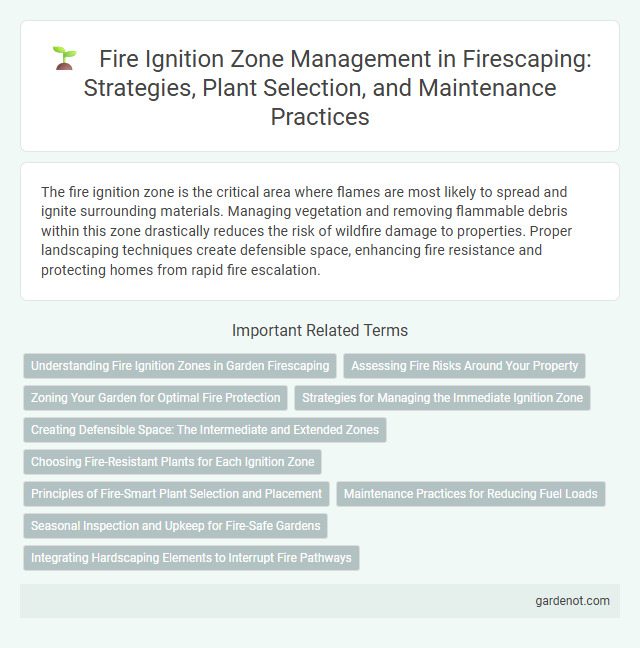 Fire Ignition Zone Management in Firescaping: Strategies, Plant Selection, and Maintenance Practices

The fire ignition zone is the critical area where flames are most likely to spread and ignite surrounding materials. Managing vegetation and removing flammable debris within this zone drastically reduces the risk of wildfire damage to properties. Proper landscaping techniques create defensible space, enhancing fire resistance and protecting homes from rapid fire escalation.

Important Related Terms

Understanding Fire Ignition Zones in Garden Firescaping

Assessing Fire Risks Around Your Property

Zoning Your Garden for Optimal Fire Protection

Strategies for Managing the Immediate Ignition Zone

Creating Defensible Space: The Intermediate and Extended Zones

Choosing Fire-Resistant Plants for Each Ignition Zone

Principles of Fire-Smart Plant Selection and Placement

Maintenance Practices for Reducing Fuel Loads

Seasonal Inspection and Upkeep for Fire-Safe Gardens

Integrating Hardscaping Elements to Interrupt Fire Pathways

gardenot.com