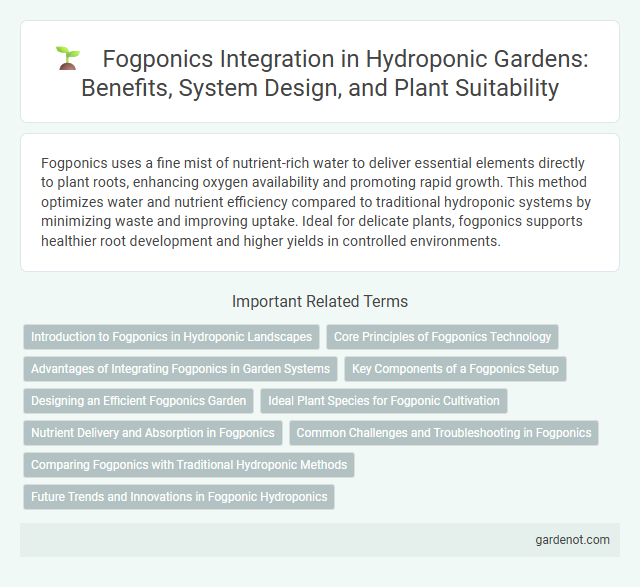 Fogponics Integration in Hydroponic Gardens: Benefits, System Design, and Plant Suitability

Fogponics uses a fine mist of nutrient-rich water to deliver essential elements directly to plant roots, enhancing oxygen availability and promoting rapid growth. This method optimizes water and nutrient efficiency compared to traditional hydroponic systems by minimizing waste and improving uptake. Ideal for delicate plants, fogponics supports healthier root development and higher yields in controlled environments.

Important Related Terms

Introduction to Fogponics in Hydroponic Landscapes

Core Principles of Fogponics Technology

Advantages of Integrating Fogponics in Garden Systems

Key Components of a Fogponics Setup

Designing an Efficient Fogponics Garden

Ideal Plant Species for Fogponic Cultivation

Nutrient Delivery and Absorption in Fogponics

Common Challenges and Troubleshooting in Fogponics

Comparing Fogponics with Traditional Hydroponic Methods

Future Trends and Innovations in Fogponic Hydroponics

gardenot.com