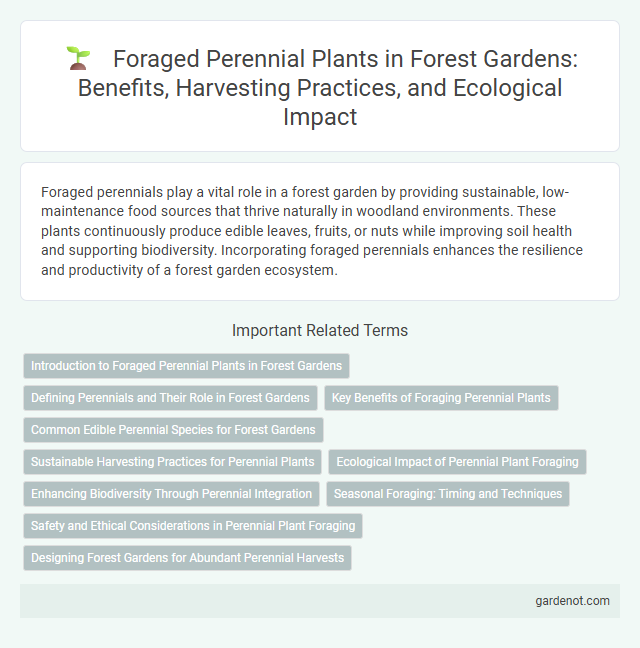 Foraged Perennial Plants in Forest Gardens: Benefits, Harvesting Practices, and Ecological Impact

Foraged perennials play a vital role in a forest garden by providing sustainable, low-maintenance food sources that thrive naturally in woodland environments. These plants continuously produce edible leaves, fruits, or nuts while improving soil health and supporting biodiversity. Incorporating foraged perennials enhances the resilience and productivity of a forest garden ecosystem.

Important Related Terms

Introduction to Foraged Perennial Plants in Forest Gardens

Defining Perennials and Their Role in Forest Gardens

Key Benefits of Foraging Perennial Plants

Common Edible Perennial Species for Forest Gardens

Sustainable Harvesting Practices for Perennial Plants

Ecological Impact of Perennial Plant Foraging

Enhancing Biodiversity Through Perennial Integration

Seasonal Foraging: Timing and Techniques

Safety and Ethical Considerations in Perennial Plant Foraging

Designing Forest Gardens for Abundant Perennial Harvests

gardenot.com