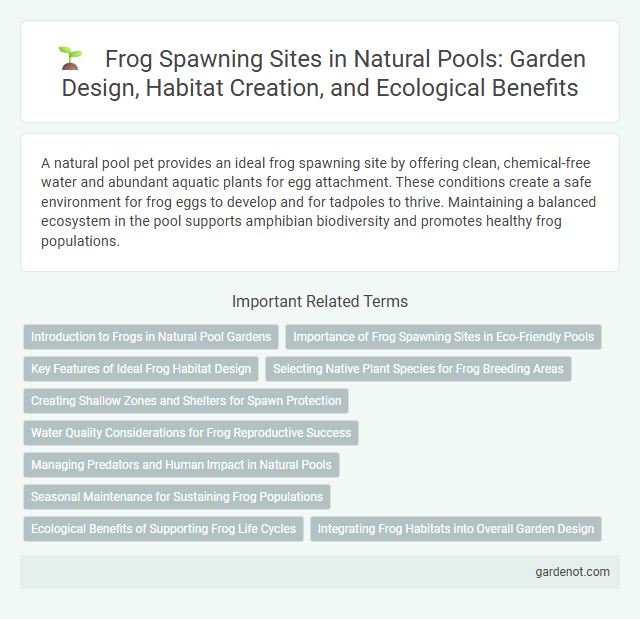 Frog Spawning Sites in Natural Pools: Garden Design, Habitat Creation, and Ecological Benefits

A natural pool pet provides an ideal frog spawning site by offering clean, chemical-free water and abundant aquatic plants for egg attachment. These conditions create a safe environment for frog eggs to develop and for tadpoles to thrive. Maintaining a balanced ecosystem in the pool supports amphibian biodiversity and promotes healthy frog populations.

Important Related Terms

Introduction to Frogs in Natural Pool Gardens

Importance of Frog Spawning Sites in Eco-Friendly Pools

Key Features of Ideal Frog Habitat Design

Selecting Native Plant Species for Frog Breeding Areas

Creating Shallow Zones and Shelters for Spawn Protection

Water Quality Considerations for Frog Reproductive Success

Managing Predators and Human Impact in Natural Pools

Seasonal Maintenance for Sustaining Frog Populations

Ecological Benefits of Supporting Frog Life Cycles

Integrating Frog Habitats into Overall Garden Design

gardenot.com