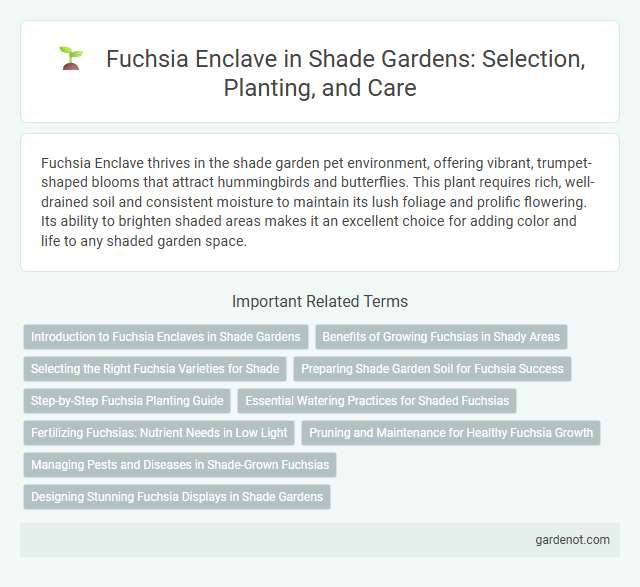 Fuchsia Enclave in Shade Gardens: Selection, Planting, and Care

Fuchsia Enclave thrives in the shade garden pet environment, offering vibrant, trumpet-shaped blooms that attract hummingbirds and butterflies. This plant requires rich, well-drained soil and consistent moisture to maintain its lush foliage and prolific flowering. Its ability to brighten shaded areas makes it an excellent choice for adding color and life to any shaded garden space.

Important Related Terms

Introduction to Fuchsia Enclaves in Shade Gardens

Benefits of Growing Fuchsias in Shady Areas

Selecting the Right Fuchsia Varieties for Shade

Preparing Shade Garden Soil for Fuchsia Success

Step-by-Step Fuchsia Planting Guide

Essential Watering Practices for Shaded Fuchsias

Fertilizing Fuchsias: Nutrient Needs in Low Light

Pruning and Maintenance for Healthy Fuchsia Growth

Managing Pests and Diseases in Shade-Grown Fuchsias

Designing Stunning Fuchsia Displays in Shade Gardens

gardenot.com