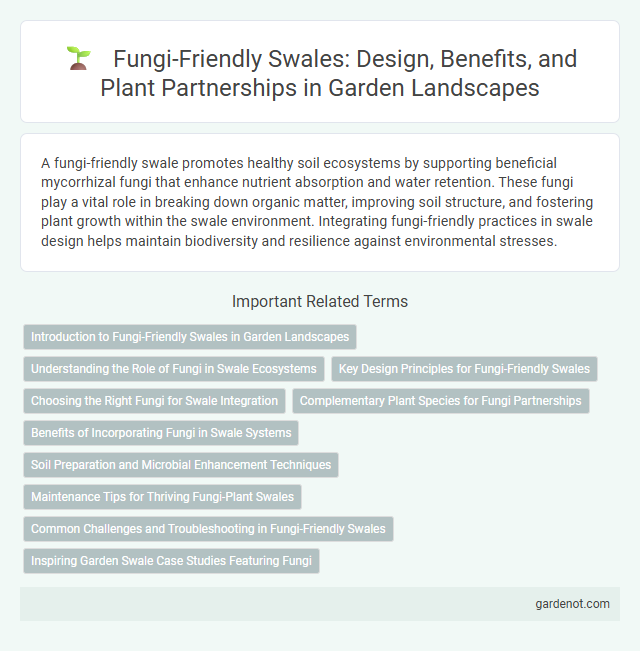 Fungi-Friendly Swales: Design, Benefits, and Plant Partnerships in Garden Landscapes

A fungi-friendly swale promotes healthy soil ecosystems by supporting beneficial mycorrhizal fungi that enhance nutrient absorption and water retention. These fungi play a vital role in breaking down organic matter, improving soil structure, and fostering plant growth within the swale environment. Integrating fungi-friendly practices in swale design helps maintain biodiversity and resilience against environmental stresses.

Important Related Terms

Introduction to Fungi-Friendly Swales in Garden Landscapes

Understanding the Role of Fungi in Swale Ecosystems

Key Design Principles for Fungi-Friendly Swales

Choosing the Right Fungi for Swale Integration

Complementary Plant Species for Fungi Partnerships

Benefits of Incorporating Fungi in Swale Systems

Soil Preparation and Microbial Enhancement Techniques

Maintenance Tips for Thriving Fungi-Plant Swales

Common Challenges and Troubleshooting in Fungi-Friendly Swales

Inspiring Garden Swale Case Studies Featuring Fungi

gardenot.com