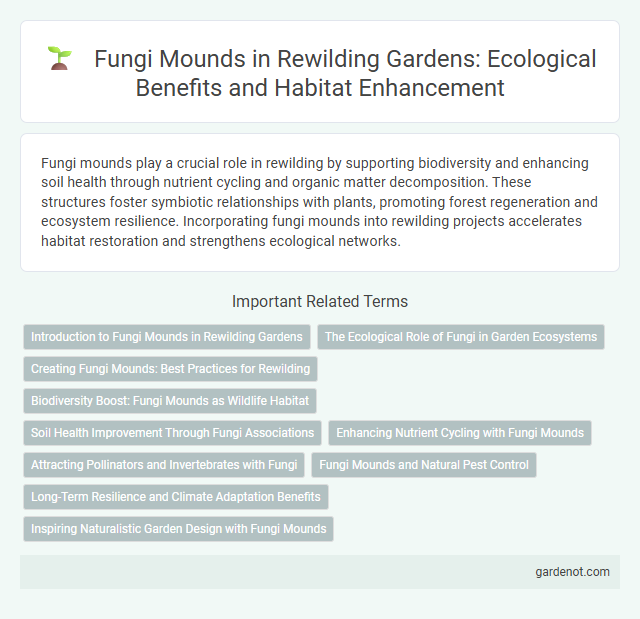 Fungi Mounds in Rewilding Gardens: Ecological Benefits and Habitat Enhancement

Fungi mounds play a crucial role in rewilding by supporting biodiversity and enhancing soil health through nutrient cycling and organic matter decomposition. These structures foster symbiotic relationships with plants, promoting forest regeneration and ecosystem resilience. Incorporating fungi mounds into rewilding projects accelerates habitat restoration and strengthens ecological networks.

Important Related Terms

Introduction to Fungi Mounds in Rewilding Gardens

The Ecological Role of Fungi in Garden Ecosystems

Creating Fungi Mounds: Best Practices for Rewilding

Biodiversity Boost: Fungi Mounds as Wildlife Habitat

Soil Health Improvement Through Fungi Associations

Enhancing Nutrient Cycling with Fungi Mounds

Attracting Pollinators and Invertebrates with Fungi

Fungi Mounds and Natural Pest Control

Long-Term Resilience and Climate Adaptation Benefits

Inspiring Naturalistic Garden Design with Fungi Mounds

gardenot.com