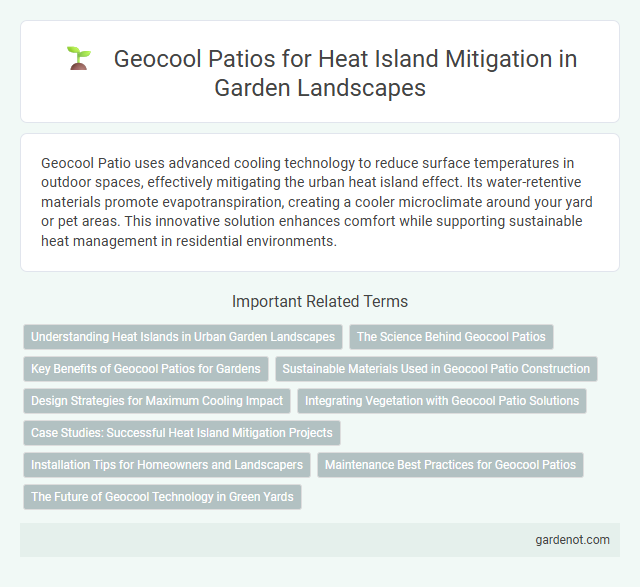 Geocool Patios for Heat Island Mitigation in Garden Landscapes

Geocool Patio uses advanced cooling technology to reduce surface temperatures in outdoor spaces, effectively mitigating the urban heat island effect. Its water-retentive materials promote evapotranspiration, creating a cooler microclimate around your yard or pet areas. This innovative solution enhances comfort while supporting sustainable heat management in residential environments.

Important Related Terms

Understanding Heat Islands in Urban Garden Landscapes

The Science Behind Geocool Patios

Key Benefits of Geocool Patios for Gardens

Sustainable Materials Used in Geocool Patio Construction

Design Strategies for Maximum Cooling Impact

Integrating Vegetation with Geocool Patio Solutions

Case Studies: Successful Heat Island Mitigation Projects

Installation Tips for Homeowners and Landscapers

Maintenance Best Practices for Geocool Patios

The Future of Geocool Technology in Green Yards

gardenot.com