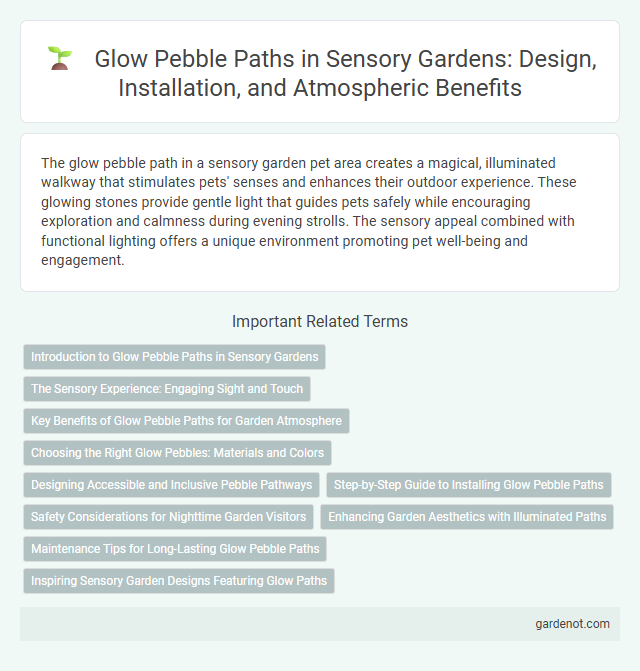 Glow Pebble Paths in Sensory Gardens: Design, Installation, and Atmospheric Benefits

The glow pebble path in a sensory garden pet area creates a magical, illuminated walkway that stimulates pets' senses and enhances their outdoor experience. These glowing stones provide gentle light that guides pets safely while encouraging exploration and calmness during evening strolls. The sensory appeal combined with functional lighting offers a unique environment promoting pet well-being and engagement.

Important Related Terms

Introduction to Glow Pebble Paths in Sensory Gardens

The Sensory Experience: Engaging Sight and Touch

Key Benefits of Glow Pebble Paths for Garden Atmosphere

Choosing the Right Glow Pebbles: Materials and Colors

Designing Accessible and Inclusive Pebble Pathways

Step-by-Step Guide to Installing Glow Pebble Paths

Safety Considerations for Nighttime Garden Visitors

Enhancing Garden Aesthetics with Illuminated Paths

Maintenance Tips for Long-Lasting Glow Pebble Paths

Inspiring Sensory Garden Designs Featuring Glow Paths

gardenot.com