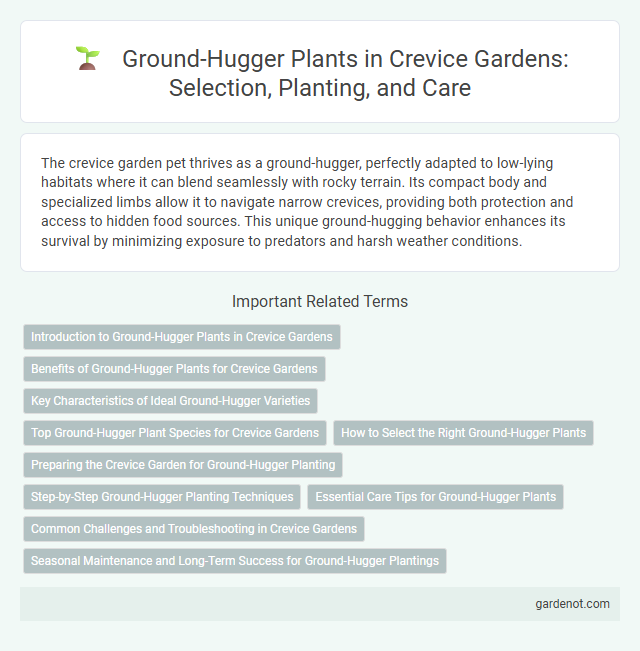 Ground-Hugger Plants in Crevice Gardens: Selection, Planting, and Care

The crevice garden pet thrives as a ground-hugger, perfectly adapted to low-lying habitats where it can blend seamlessly with rocky terrain. Its compact body and specialized limbs allow it to navigate narrow crevices, providing both protection and access to hidden food sources. This unique ground-hugging behavior enhances its survival by minimizing exposure to predators and harsh weather conditions.

Important Related Terms

Introduction to Ground-Hugger Plants in Crevice Gardens

Benefits of Ground-Hugger Plants for Crevice Gardens

Key Characteristics of Ideal Ground-Hugger Varieties

Top Ground-Hugger Plant Species for Crevice Gardens

How to Select the Right Ground-Hugger Plants

Preparing the Crevice Garden for Ground-Hugger Planting

Step-by-Step Ground-Hugger Planting Techniques

Essential Care Tips for Ground-Hugger Plants

Common Challenges and Troubleshooting in Crevice Gardens

Seasonal Maintenance and Long-Term Success for Ground-Hugger Plantings

gardenot.com