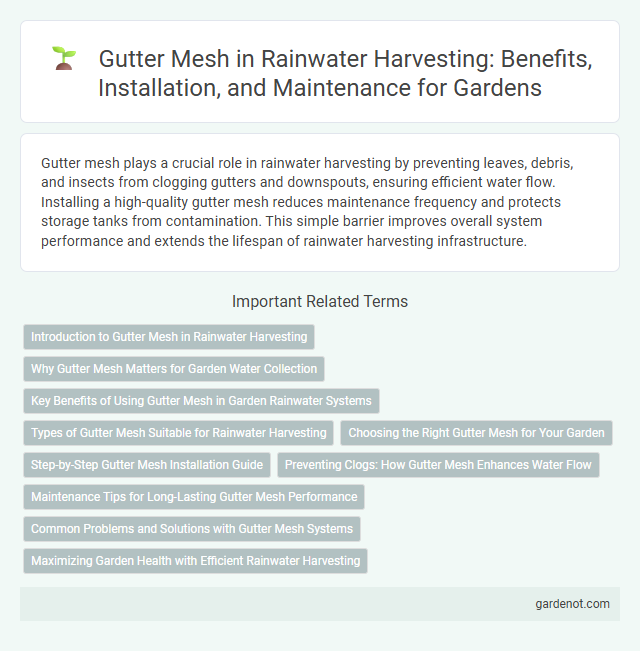 Gutter Mesh in Rainwater Harvesting: Benefits, Installation, and Maintenance for Gardens

Gutter mesh plays a crucial role in rainwater harvesting by preventing leaves, debris, and insects from clogging gutters and downspouts, ensuring efficient water flow. Installing a high-quality gutter mesh reduces maintenance frequency and protects storage tanks from contamination. This simple barrier improves overall system performance and extends the lifespan of rainwater harvesting infrastructure.

Important Related Terms

Introduction to Gutter Mesh in Rainwater Harvesting

Why Gutter Mesh Matters for Garden Water Collection

Key Benefits of Using Gutter Mesh in Garden Rainwater Systems

Types of Gutter Mesh Suitable for Rainwater Harvesting

Choosing the Right Gutter Mesh for Your Garden

Step-by-Step Gutter Mesh Installation Guide

Preventing Clogs: How Gutter Mesh Enhances Water Flow

Maintenance Tips for Long-Lasting Gutter Mesh Performance

Common Problems and Solutions with Gutter Mesh Systems

Maximizing Garden Health with Efficient Rainwater Harvesting

gardenot.com