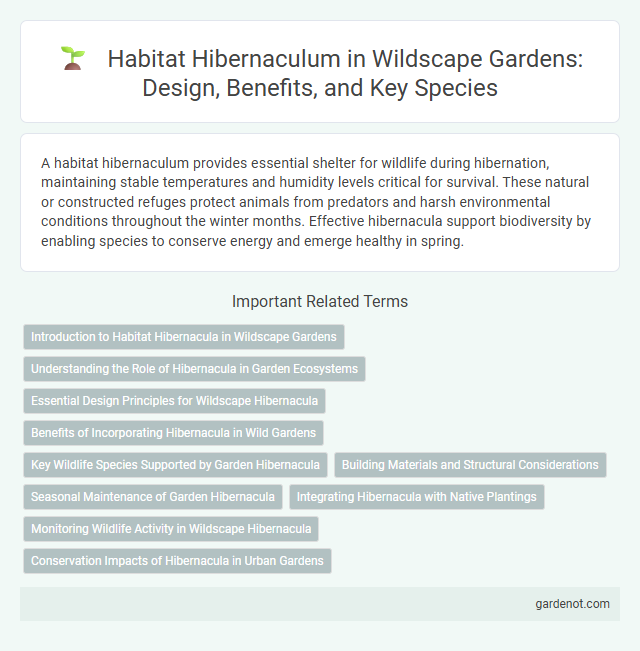 Habitat Hibernaculum in Wildscape Gardens: Design, Benefits, and Key Species

A habitat hibernaculum provides essential shelter for wildlife during hibernation, maintaining stable temperatures and humidity levels critical for survival. These natural or constructed refuges protect animals from predators and harsh environmental conditions throughout the winter months. Effective hibernacula support biodiversity by enabling species to conserve energy and emerge healthy in spring.

Important Related Terms

Introduction to Habitat Hibernacula in Wildscape Gardens

Understanding the Role of Hibernacula in Garden Ecosystems

Essential Design Principles for Wildscape Hibernacula

Benefits of Incorporating Hibernacula in Wild Gardens

Key Wildlife Species Supported by Garden Hibernacula

Building Materials and Structural Considerations

Seasonal Maintenance of Garden Hibernacula

Integrating Hibernacula with Native Plantings

Monitoring Wildlife Activity in Wildscape Hibernacula

Conservation Impacts of Hibernacula in Urban Gardens

gardenot.com