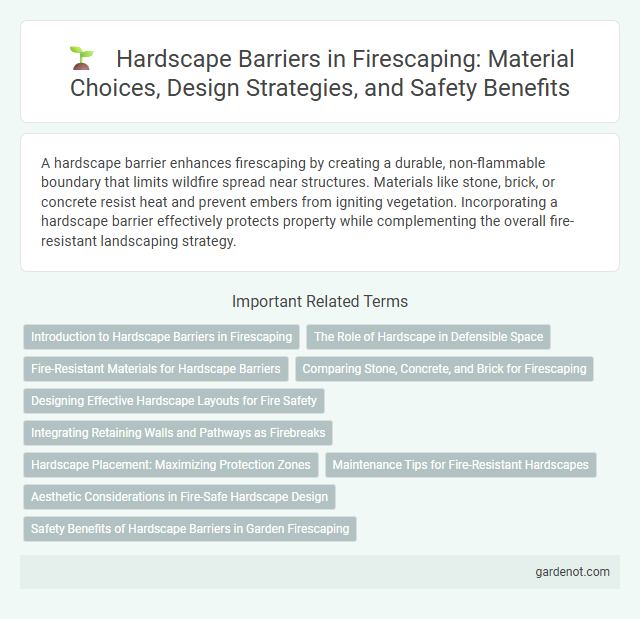 Hardscape Barriers in Firescaping: Material Choices, Design Strategies, and Safety Benefits

A hardscape barrier enhances firescaping by creating a durable, non-flammable boundary that limits wildfire spread near structures. Materials like stone, brick, or concrete resist heat and prevent embers from igniting vegetation. Incorporating a hardscape barrier effectively protects property while complementing the overall fire-resistant landscaping strategy.

Important Related Terms

Introduction to Hardscape Barriers in Firescaping

The Role of Hardscape in Defensible Space

Fire-Resistant Materials for Hardscape Barriers

Comparing Stone, Concrete, and Brick for Firescaping

Designing Effective Hardscape Layouts for Fire Safety

Integrating Retaining Walls and Pathways as Firebreaks

Hardscape Placement: Maximizing Protection Zones

Maintenance Tips for Fire-Resistant Hardscapes

Aesthetic Considerations in Fire-Safe Hardscape Design

Safety Benefits of Hardscape Barriers in Garden Firescaping

gardenot.com