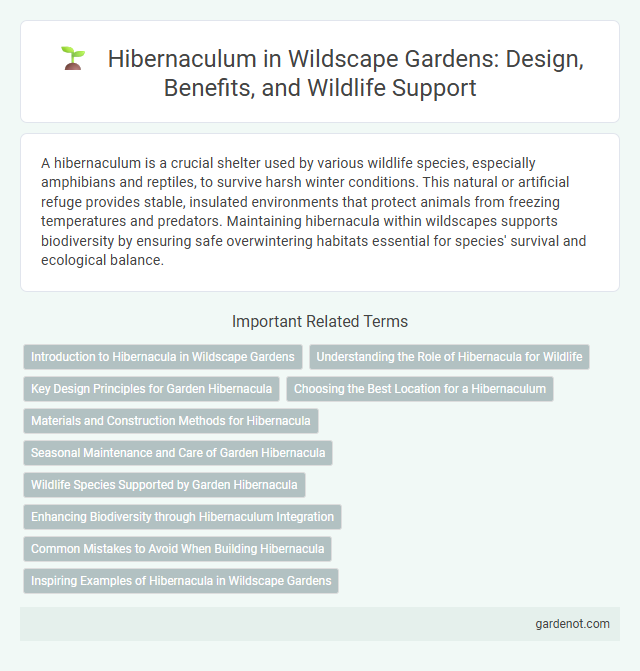 Hibernaculum in Wildscape Gardens: Design, Benefits, and Wildlife Support

A hibernaculum is a crucial shelter used by various wildlife species, especially amphibians and reptiles, to survive harsh winter conditions. This natural or artificial refuge provides stable, insulated environments that protect animals from freezing temperatures and predators. Maintaining hibernacula within wildscapes supports biodiversity by ensuring safe overwintering habitats essential for species' survival and ecological balance.

Important Related Terms

Introduction to Hibernacula in Wildscape Gardens

Understanding the Role of Hibernacula for Wildlife

Key Design Principles for Garden Hibernacula

Choosing the Best Location for a Hibernaculum

Materials and Construction Methods for Hibernacula

Seasonal Maintenance and Care of Garden Hibernacula

Wildlife Species Supported by Garden Hibernacula

Enhancing Biodiversity through Hibernaculum Integration

Common Mistakes to Avoid When Building Hibernacula

Inspiring Examples of Hibernacula in Wildscape Gardens

gardenot.com