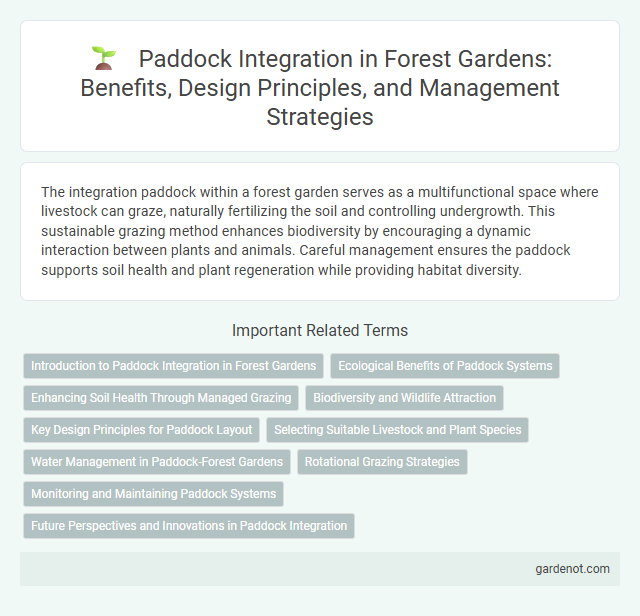 Paddock Integration in Forest Gardens: Benefits, Design Principles, and Management Strategies

The integration paddock within a forest garden serves as a multifunctional space where livestock can graze, naturally fertilizing the soil and controlling undergrowth. This sustainable grazing method enhances biodiversity by encouraging a dynamic interaction between plants and animals. Careful management ensures the paddock supports soil health and plant regeneration while providing habitat diversity.

Important Related Terms

Introduction to Paddock Integration in Forest Gardens

Ecological Benefits of Paddock Systems

Enhancing Soil Health Through Managed Grazing

Biodiversity and Wildlife Attraction

Key Design Principles for Paddock Layout

Selecting Suitable Livestock and Plant Species

Water Management in Paddock-Forest Gardens

Rotational Grazing Strategies

Monitoring and Maintaining Paddock Systems

Future Perspectives and Innovations in Paddock Integration

gardenot.com