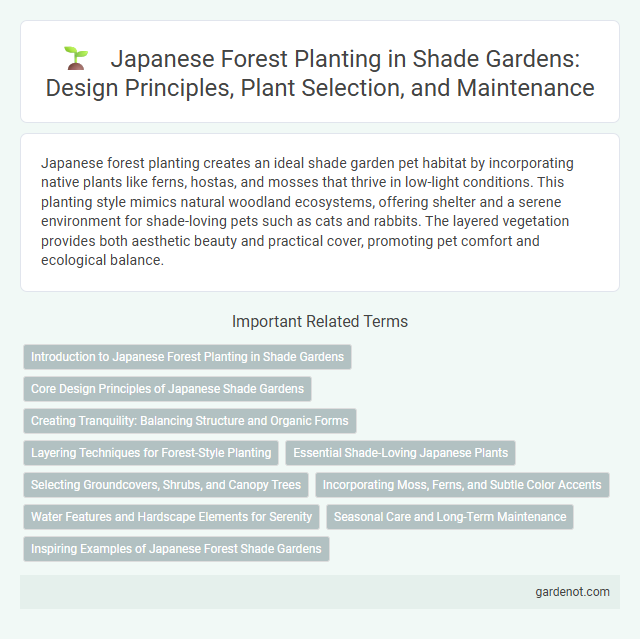 Japanese Forest Planting in Shade Gardens: Design Principles, Plant Selection, and Maintenance

Japanese forest planting creates an ideal shade garden pet habitat by incorporating native plants like ferns, hostas, and mosses that thrive in low-light conditions. This planting style mimics natural woodland ecosystems, offering shelter and a serene environment for shade-loving pets such as cats and rabbits. The layered vegetation provides both aesthetic beauty and practical cover, promoting pet comfort and ecological balance.

Important Related Terms

Introduction to Japanese Forest Planting in Shade Gardens

Core Design Principles of Japanese Shade Gardens

Creating Tranquility: Balancing Structure and Organic Forms

Layering Techniques for Forest-Style Planting

Essential Shade-Loving Japanese Plants

Selecting Groundcovers, Shrubs, and Canopy Trees

Incorporating Moss, Ferns, and Subtle Color Accents

Water Features and Hardscape Elements for Serenity

Seasonal Care and Long-Term Maintenance

Inspiring Examples of Japanese Forest Shade Gardens

gardenot.com