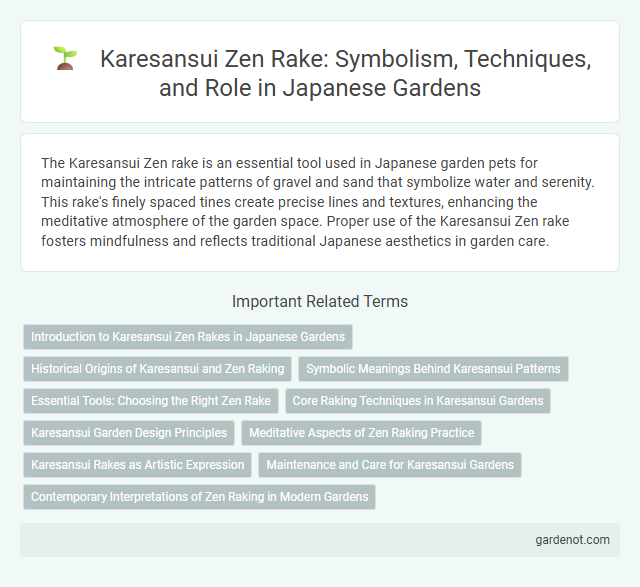 Karesansui Zen Rake: Symbolism, Techniques, and Role in Japanese Gardens

The Karesansui Zen rake is an essential tool used in Japanese garden pets for maintaining the intricate patterns of gravel and sand that symbolize water and serenity. This rake's finely spaced tines create precise lines and textures, enhancing the meditative atmosphere of the garden space. Proper use of the Karesansui Zen rake fosters mindfulness and reflects traditional Japanese aesthetics in garden care.

Important Related Terms

Introduction to Karesansui Zen Rakes in Japanese Gardens

Historical Origins of Karesansui and Zen Raking

Symbolic Meanings Behind Karesansui Patterns

Essential Tools: Choosing the Right Zen Rake

Core Raking Techniques in Karesansui Gardens

Karesansui Garden Design Principles

Meditative Aspects of Zen Raking Practice

Karesansui Rakes as Artistic Expression

Maintenance and Care for Karesansui Gardens

Contemporary Interpretations of Zen Raking in Modern Gardens

gardenot.com