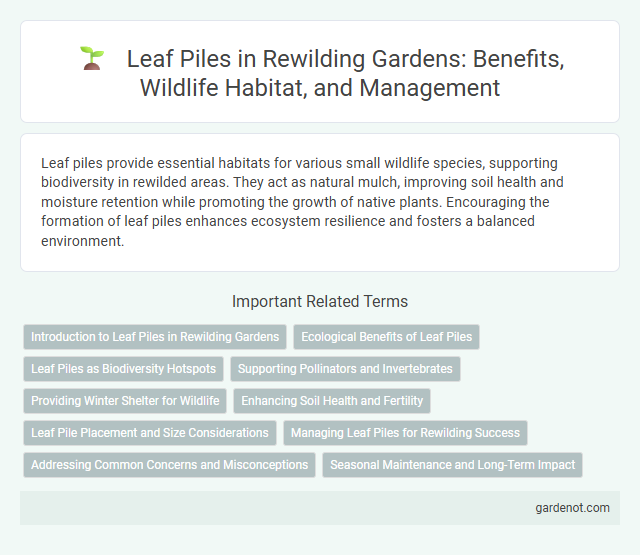 Leaf Piles in Rewilding Gardens: Benefits, Wildlife Habitat, and Management

Leaf piles provide essential habitats for various small wildlife species, supporting biodiversity in rewilded areas. They act as natural mulch, improving soil health and moisture retention while promoting the growth of native plants. Encouraging the formation of leaf piles enhances ecosystem resilience and fosters a balanced environment.

Important Related Terms

Introduction to Leaf Piles in Rewilding Gardens
Ecological Benefits of Leaf Piles
Leaf Piles as Biodiversity Hotspots
Supporting Pollinators and Invertebrates
Providing Winter Shelter for Wildlife
Enhancing Soil Health and Fertility
Leaf Pile Placement and Size Considerations
Managing Leaf Piles for Rewilding Success
Addressing Common Concerns and Misconceptions
Seasonal Maintenance and Long-Term Impact

gardenot.com