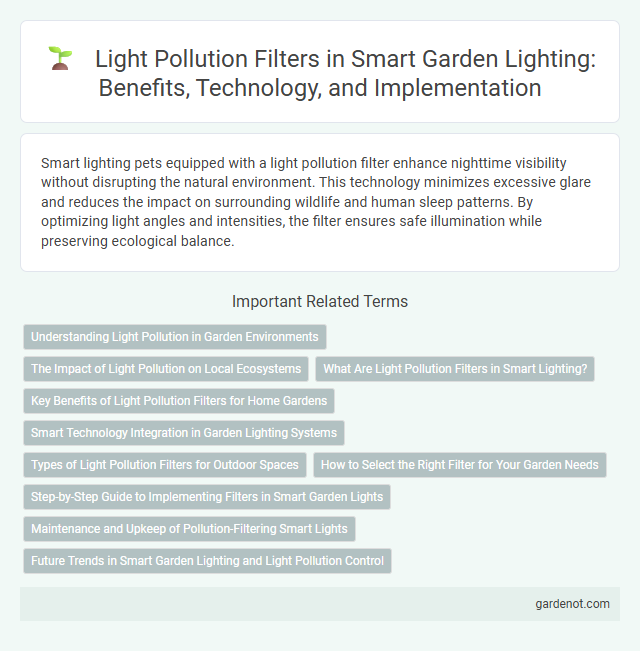 Light Pollution Filters in Smart Garden Lighting: Benefits, Technology, and Implementation

Smart lighting pets equipped with a light pollution filter enhance nighttime visibility without disrupting the natural environment. This technology minimizes excessive glare and reduces the impact on surrounding wildlife and human sleep patterns. By optimizing light angles and intensities, the filter ensures safe illumination while preserving ecological balance.

Important Related Terms

Understanding Light Pollution in Garden Environments

The Impact of Light Pollution on Local Ecosystems

What Are Light Pollution Filters in Smart Lighting?

Key Benefits of Light Pollution Filters for Home Gardens

Smart Technology Integration in Garden Lighting Systems

Types of Light Pollution Filters for Outdoor Spaces

How to Select the Right Filter for Your Garden Needs

Step-by-Step Guide to Implementing Filters in Smart Garden Lights

Maintenance and Upkeep of Pollution-Filtering Smart Lights

Future Trends in Smart Garden Lighting and Light Pollution Control

gardenot.com