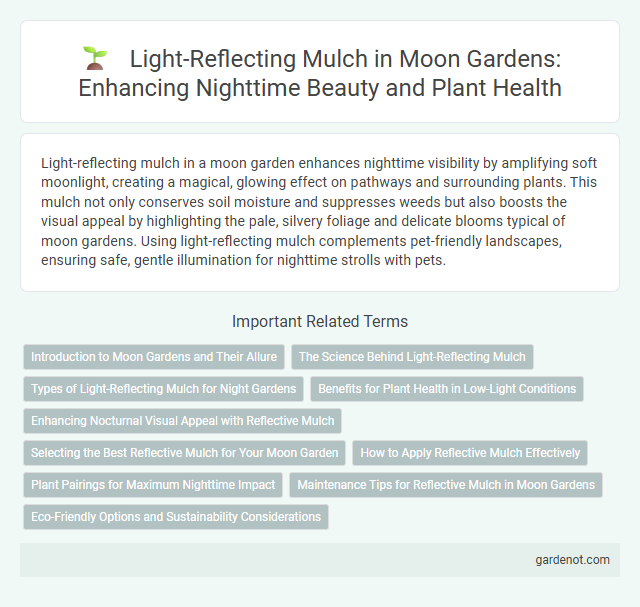 Light-Reflecting Mulch in Moon Gardens: Enhancing Nighttime Beauty and Plant Health

Light-reflecting mulch in a moon garden enhances nighttime visibility by amplifying soft moonlight, creating a magical, glowing effect on pathways and surrounding plants. This mulch not only conserves soil moisture and suppresses weeds but also boosts the visual appeal by highlighting the pale, silvery foliage and delicate blooms typical of moon gardens. Using light-reflecting mulch complements pet-friendly landscapes, ensuring safe, gentle illumination for nighttime strolls with pets.

Important Related Terms

Introduction to Moon Gardens and Their Allure

The Science Behind Light-Reflecting Mulch

Types of Light-Reflecting Mulch for Night Gardens

Benefits for Plant Health in Low-Light Conditions

Enhancing Nocturnal Visual Appeal with Reflective Mulch

Selecting the Best Reflective Mulch for Your Moon Garden

How to Apply Reflective Mulch Effectively

Plant Pairings for Maximum Nighttime Impact

Maintenance Tips for Reflective Mulch in Moon Gardens

Eco-Friendly Options and Sustainability Considerations

gardenot.com