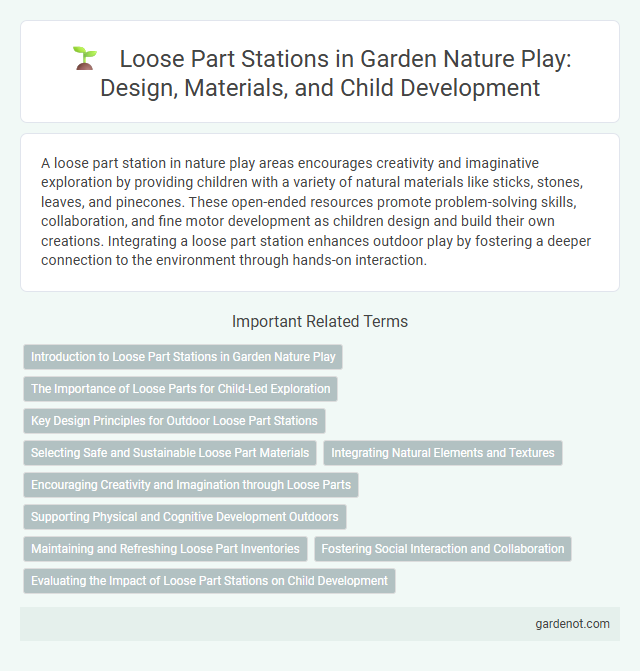 Loose Part Stations in Garden Nature Play: Design, Materials, and Child Development

A loose part station in nature play areas encourages creativity and imaginative exploration by providing children with a variety of natural materials like sticks, stones, leaves, and pinecones. These open-ended resources promote problem-solving skills, collaboration, and fine motor development as children design and build their own creations. Integrating a loose part station enhances outdoor play by fostering a deeper connection to the environment through hands-on interaction.

Important Related Terms

Introduction to Loose Part Stations in Garden Nature Play

The Importance of Loose Parts for Child-Led Exploration

Key Design Principles for Outdoor Loose Part Stations

Selecting Safe and Sustainable Loose Part Materials

Integrating Natural Elements and Textures

Encouraging Creativity and Imagination through Loose Parts

Supporting Physical and Cognitive Development Outdoors

Maintaining and Refreshing Loose Part Inventories

Fostering Social Interaction and Collaboration

Evaluating the Impact of Loose Part Stations on Child Development

gardenot.com