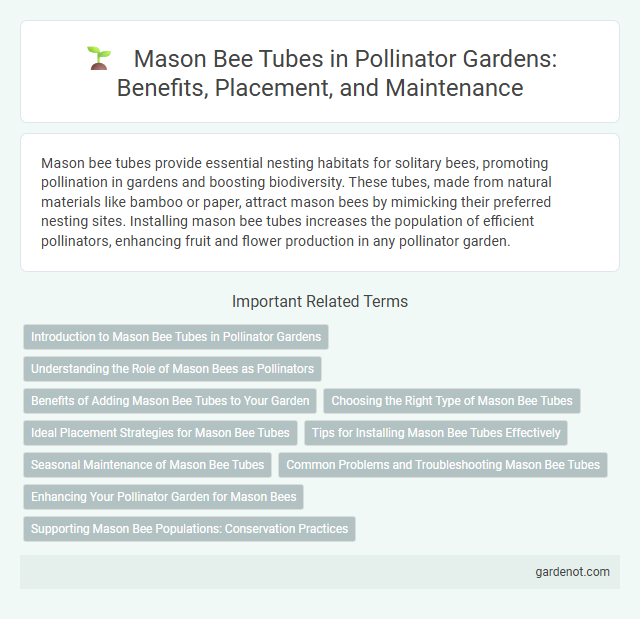 Mason Bee Tubes in Pollinator Gardens: Benefits, Placement, and Maintenance

Mason bee tubes provide essential nesting habitats for solitary bees, promoting pollination in gardens and boosting biodiversity. These tubes, made from natural materials like bamboo or paper, attract mason bees by mimicking their preferred nesting sites. Installing mason bee tubes increases the population of efficient pollinators, enhancing fruit and flower production in any pollinator garden.

Important Related Terms

Introduction to Mason Bee Tubes in Pollinator Gardens

Understanding the Role of Mason Bees as Pollinators

Benefits of Adding Mason Bee Tubes to Your Garden

Choosing the Right Type of Mason Bee Tubes

Ideal Placement Strategies for Mason Bee Tubes

Tips for Installing Mason Bee Tubes Effectively

Seasonal Maintenance of Mason Bee Tubes

Common Problems and Troubleshooting Mason Bee Tubes

Enhancing Your Pollinator Garden for Mason Bees

Supporting Mason Bee Populations: Conservation Practices

gardenot.com