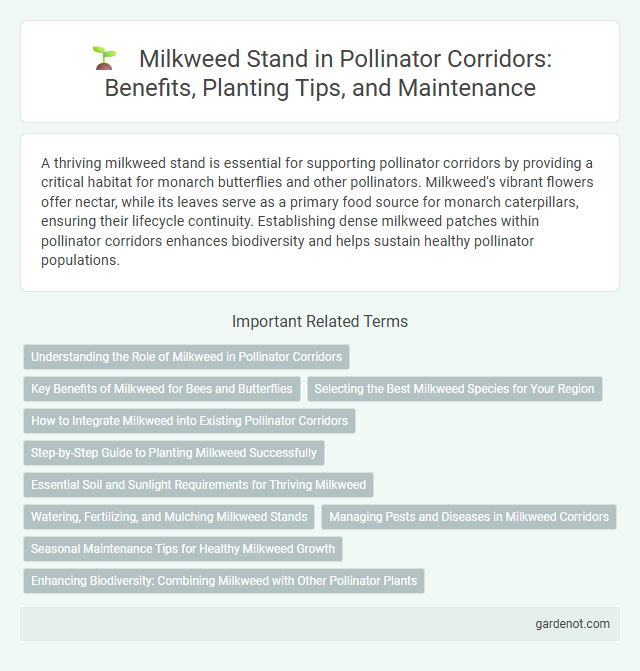 Milkweed Stand in Pollinator Corridors: Benefits, Planting Tips, and Maintenance

A thriving milkweed stand is essential for supporting pollinator corridors by providing a critical habitat for monarch butterflies and other pollinators. Milkweed's vibrant flowers offer nectar, while its leaves serve as a primary food source for monarch caterpillars, ensuring their lifecycle continuity. Establishing dense milkweed patches within pollinator corridors enhances biodiversity and helps sustain healthy pollinator populations.

Important Related Terms

Understanding the Role of Milkweed in Pollinator Corridors

Key Benefits of Milkweed for Bees and Butterflies

Selecting the Best Milkweed Species for Your Region

How to Integrate Milkweed into Existing Pollinator Corridors

Step-by-Step Guide to Planting Milkweed Successfully

Essential Soil and Sunlight Requirements for Thriving Milkweed

Watering, Fertilizing, and Mulching Milkweed Stands

Managing Pests and Diseases in Milkweed Corridors

Seasonal Maintenance Tips for Healthy Milkweed Growth

Enhancing Biodiversity: Combining Milkweed with Other Pollinator Plants

gardenot.com