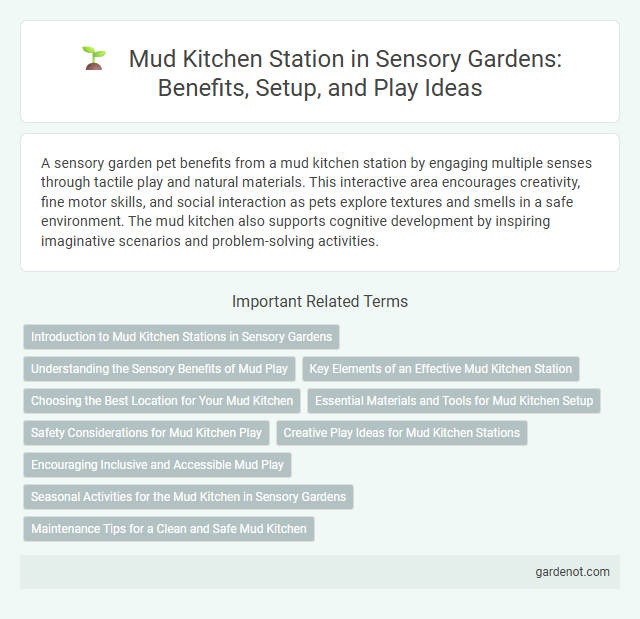 Mud Kitchen Station in Sensory Gardens: Benefits, Setup, and Play Ideas

A sensory garden pet benefits from a mud kitchen station by engaging multiple senses through tactile play and natural materials. This interactive area encourages creativity, fine motor skills, and social interaction as pets explore textures and smells in a safe environment. The mud kitchen also supports cognitive development by inspiring imaginative scenarios and problem-solving activities.

Important Related Terms

Introduction to Mud Kitchen Stations in Sensory Gardens

Understanding the Sensory Benefits of Mud Play

Key Elements of an Effective Mud Kitchen Station

Choosing the Best Location for Your Mud Kitchen

Essential Materials and Tools for Mud Kitchen Setup

Safety Considerations for Mud Kitchen Play

Creative Play Ideas for Mud Kitchen Stations

Encouraging Inclusive and Accessible Mud Play

Seasonal Activities for the Mud Kitchen in Sensory Gardens

Maintenance Tips for a Clean and Safe Mud Kitchen

gardenot.com