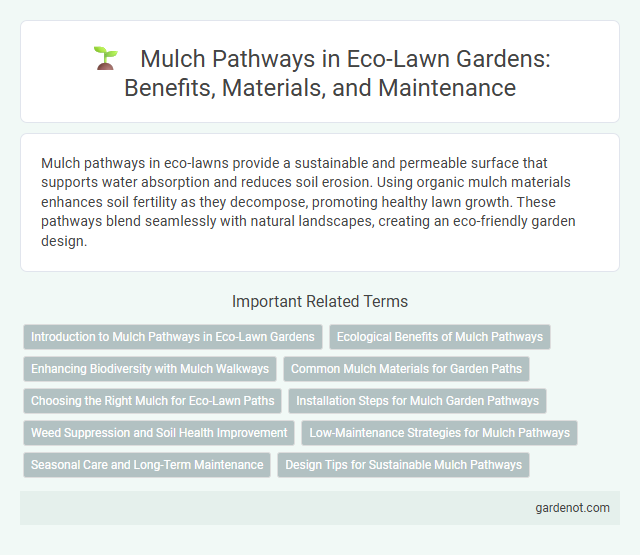 Mulch Pathways in Eco-Lawn Gardens: Benefits, Materials, and Maintenance

Mulch pathways in eco-lawns provide a sustainable and permeable surface that supports water absorption and reduces soil erosion. Using organic mulch materials enhances soil fertility as they decompose, promoting healthy lawn growth. These pathways blend seamlessly with natural landscapes, creating an eco-friendly garden design.

Important Related Terms

Introduction to Mulch Pathways in Eco-Lawn Gardens
Ecological Benefits of Mulch Pathways
Enhancing Biodiversity with Mulch Walkways
Common Mulch Materials for Garden Paths
Choosing the Right Mulch for Eco-Lawn Paths
Installation Steps for Mulch Garden Pathways
Weed Suppression and Soil Health Improvement
Low-Maintenance Strategies for Mulch Pathways
Seasonal Care and Long-Term Maintenance
Design Tips for Sustainable Mulch Pathways

gardenot.com