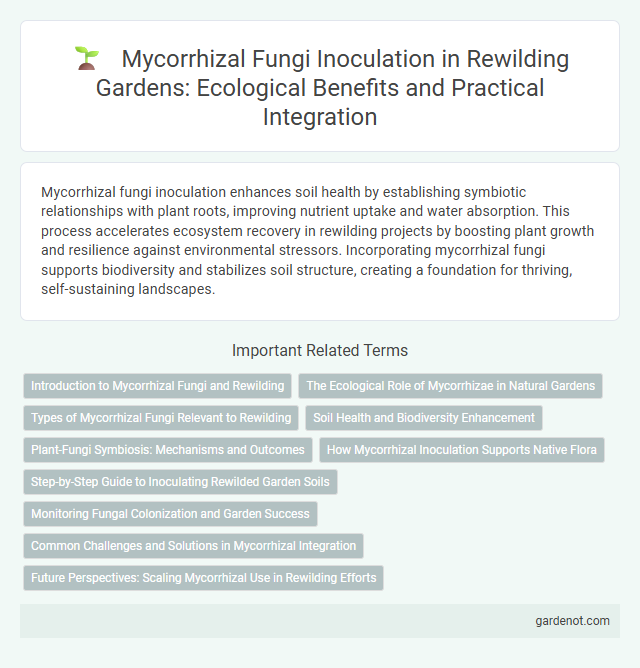 Mycorrhizal Fungi Inoculation in Rewilding Gardens: Ecological Benefits and Practical Integration

Mycorrhizal fungi inoculation enhances soil health by establishing symbiotic relationships with plant roots, improving nutrient uptake and water absorption. This process accelerates ecosystem recovery in rewilding projects by boosting plant growth and resilience against environmental stressors. Incorporating mycorrhizal fungi supports biodiversity and stabilizes soil structure, creating a foundation for thriving, self-sustaining landscapes.

Important Related Terms

Introduction to Mycorrhizal Fungi and Rewilding

The Ecological Role of Mycorrhizae in Natural Gardens

Types of Mycorrhizal Fungi Relevant to Rewilding

Soil Health and Biodiversity Enhancement

Plant-Fungi Symbiosis: Mechanisms and Outcomes

How Mycorrhizal Inoculation Supports Native Flora

Step-by-Step Guide to Inoculating Rewilded Garden Soils

Monitoring Fungal Colonization and Garden Success

Common Challenges and Solutions in Mycorrhizal Integration

Future Perspectives: Scaling Mycorrhizal Use in Rewilding Efforts

gardenot.com