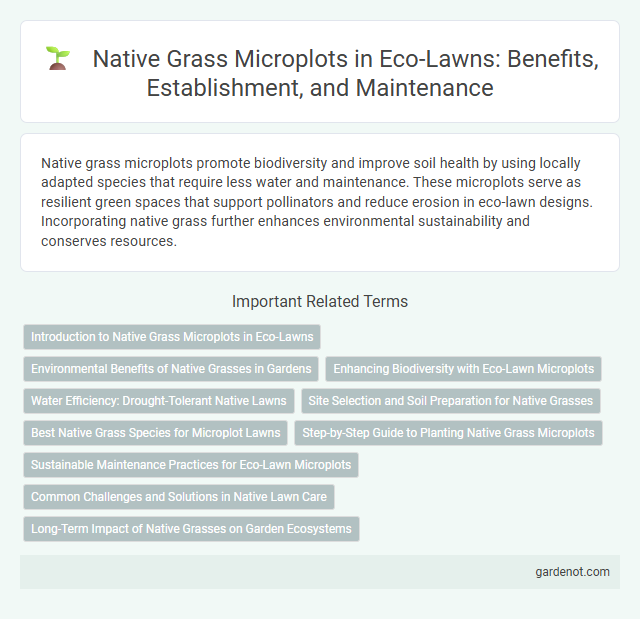 Native Grass Microplots in Eco-Lawns: Benefits, Establishment, and Maintenance

Native grass microplots promote biodiversity and improve soil health by using locally adapted species that require less water and maintenance. These microplots serve as resilient green spaces that support pollinators and reduce erosion in eco-lawn designs. Incorporating native grass further enhances environmental sustainability and conserves resources.

Important Related Terms

Introduction to Native Grass Microplots in Eco-Lawns

Environmental Benefits of Native Grasses in Gardens

Enhancing Biodiversity with Eco-Lawn Microplots

Water Efficiency: Drought-Tolerant Native Lawns

Site Selection and Soil Preparation for Native Grasses

Best Native Grass Species for Microplot Lawns

Step-by-Step Guide to Planting Native Grass Microplots

Sustainable Maintenance Practices for Eco-Lawn Microplots

Common Challenges and Solutions in Native Lawn Care

Long-Term Impact of Native Grasses on Garden Ecosystems

gardenot.com