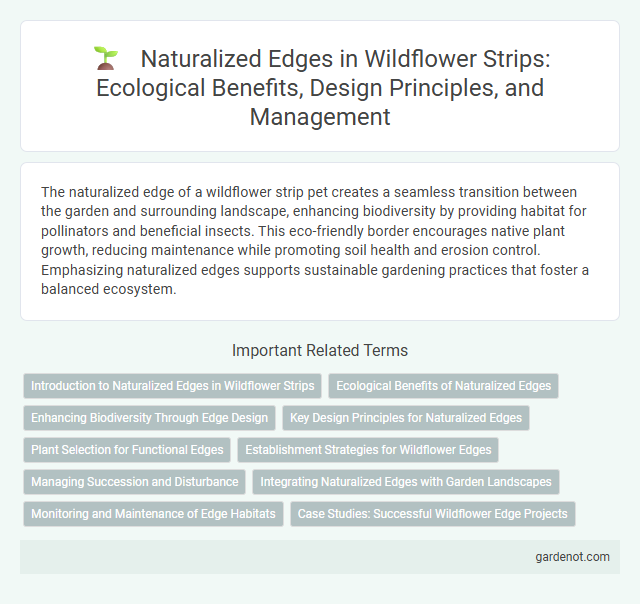 Naturalized Edges in Wildflower Strips: Ecological Benefits, Design Principles, and Management

The naturalized edge of a wildflower strip pet creates a seamless transition between the garden and surrounding landscape, enhancing biodiversity by providing habitat for pollinators and beneficial insects. This eco-friendly border encourages native plant growth, reducing maintenance while promoting soil health and erosion control. Emphasizing naturalized edges supports sustainable gardening practices that foster a balanced ecosystem.

Important Related Terms

Introduction to Naturalized Edges in Wildflower Strips

Ecological Benefits of Naturalized Edges

Enhancing Biodiversity Through Edge Design

Key Design Principles for Naturalized Edges

Plant Selection for Functional Edges

Establishment Strategies for Wildflower Edges

Managing Succession and Disturbance

Integrating Naturalized Edges with Garden Landscapes

Monitoring and Maintenance of Edge Habitats

Case Studies: Successful Wildflower Edge Projects

gardenot.com