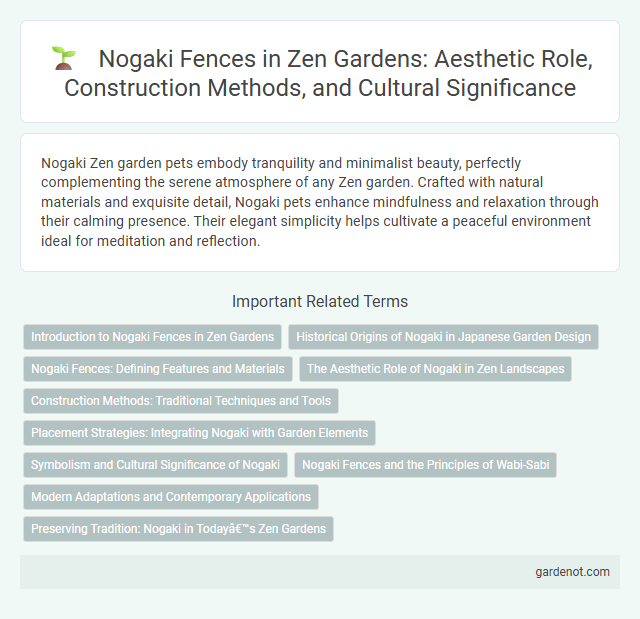 Nogaki Fences in Zen Gardens: Aesthetic Role, Construction Methods, and Cultural Significance

Nogaki Zen garden pets embody tranquility and minimalist beauty, perfectly complementing the serene atmosphere of any Zen garden. Crafted with natural materials and exquisite detail, Nogaki pets enhance mindfulness and relaxation through their calming presence. Their elegant simplicity helps cultivate a peaceful environment ideal for meditation and reflection.

Important Related Terms

Introduction to Nogaki Fences in Zen Gardens

Historical Origins of Nogaki in Japanese Garden Design

Nogaki Fences: Defining Features and Materials

The Aesthetic Role of Nogaki in Zen Landscapes

Construction Methods: Traditional Techniques and Tools

Placement Strategies: Integrating Nogaki with Garden Elements

Symbolism and Cultural Significance of Nogaki

Nogaki Fences and the Principles of Wabi-Sabi

Modern Adaptations and Contemporary Applications

Preserving Tradition: Nogaki in Todayâ€™s Zen Gardens

gardenot.com