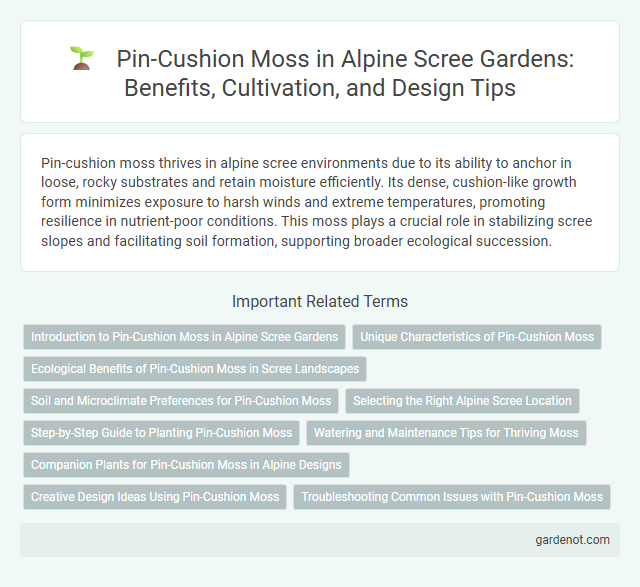 Pin-Cushion Moss in Alpine Scree Gardens: Benefits, Cultivation, and Design Tips

Pin-cushion moss thrives in alpine scree environments due to its ability to anchor in loose, rocky substrates and retain moisture efficiently. Its dense, cushion-like growth form minimizes exposure to harsh winds and extreme temperatures, promoting resilience in nutrient-poor conditions. This moss plays a crucial role in stabilizing scree slopes and facilitating soil formation, supporting broader ecological succession.

Important Related Terms

Introduction to Pin-Cushion Moss in Alpine Scree Gardens

Unique Characteristics of Pin-Cushion Moss

Ecological Benefits of Pin-Cushion Moss in Scree Landscapes

Soil and Microclimate Preferences for Pin-Cushion Moss

Selecting the Right Alpine Scree Location

Step-by-Step Guide to Planting Pin-Cushion Moss

Watering and Maintenance Tips for Thriving Moss

Companion Plants for Pin-Cushion Moss in Alpine Designs

Creative Design Ideas Using Pin-Cushion Moss

Troubleshooting Common Issues with Pin-Cushion Moss

gardenot.com