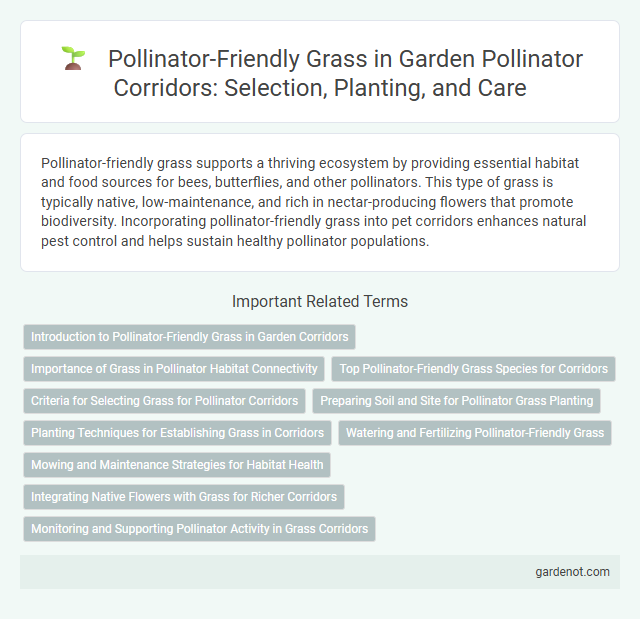 Pollinator-Friendly Grass in Garden Pollinator Corridors: Selection, Planting, and Care

Pollinator-friendly grass supports a thriving ecosystem by providing essential habitat and food sources for bees, butterflies, and other pollinators. This type of grass is typically native, low-maintenance, and rich in nectar-producing flowers that promote biodiversity. Incorporating pollinator-friendly grass into pet corridors enhances natural pest control and helps sustain healthy pollinator populations.

Important Related Terms

Introduction to Pollinator-Friendly Grass in Garden Corridors

Importance of Grass in Pollinator Habitat Connectivity

Top Pollinator-Friendly Grass Species for Corridors

Criteria for Selecting Grass for Pollinator Corridors

Preparing Soil and Site for Pollinator Grass Planting

Planting Techniques for Establishing Grass in Corridors

Watering and Fertilizing Pollinator-Friendly Grass

Mowing and Maintenance Strategies for Habitat Health

Integrating Native Flowers with Grass for Richer Corridors

Monitoring and Supporting Pollinator Activity in Grass Corridors

gardenot.com