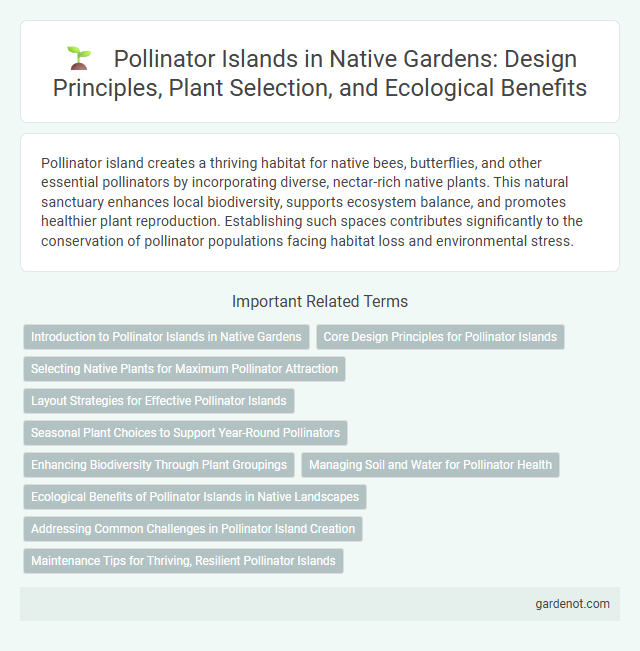 Pollinator Islands in Native Gardens: Design Principles, Plant Selection, and Ecological Benefits

Pollinator island creates a thriving habitat for native bees, butterflies, and other essential pollinators by incorporating diverse, nectar-rich native plants. This natural sanctuary enhances local biodiversity, supports ecosystem balance, and promotes healthier plant reproduction. Establishing such spaces contributes significantly to the conservation of pollinator populations facing habitat loss and environmental stress.

Important Related Terms

Introduction to Pollinator Islands in Native Gardens

Core Design Principles for Pollinator Islands

Selecting Native Plants for Maximum Pollinator Attraction

Layout Strategies for Effective Pollinator Islands

Seasonal Plant Choices to Support Year-Round Pollinators

Enhancing Biodiversity Through Plant Groupings

Managing Soil and Water for Pollinator Health

Ecological Benefits of Pollinator Islands in Native Landscapes

Addressing Common Challenges in Pollinator Island Creation

Maintenance Tips for Thriving, Resilient Pollinator Islands

gardenot.com