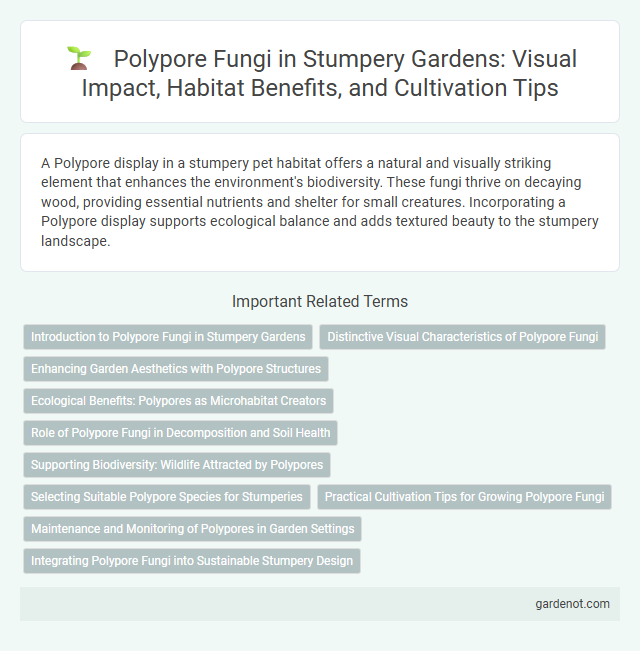 Polypore Fungi in Stumpery Gardens: Visual Impact, Habitat Benefits, and Cultivation Tips

A Polypore display in a stumpery pet habitat offers a natural and visually striking element that enhances the environment's biodiversity. These fungi thrive on decaying wood, providing essential nutrients and shelter for small creatures. Incorporating a Polypore display supports ecological balance and adds textured beauty to the stumpery landscape.

Important Related Terms

Introduction to Polypore Fungi in Stumpery Gardens

Distinctive Visual Characteristics of Polypore Fungi

Enhancing Garden Aesthetics with Polypore Structures

Ecological Benefits: Polypores as Microhabitat Creators

Role of Polypore Fungi in Decomposition and Soil Health

Supporting Biodiversity: Wildlife Attracted by Polypores

Selecting Suitable Polypore Species for Stumperies

Practical Cultivation Tips for Growing Polypore Fungi

Maintenance and Monitoring of Polypores in Garden Settings

Integrating Polypore Fungi into Sustainable Stumpery Design

gardenot.com