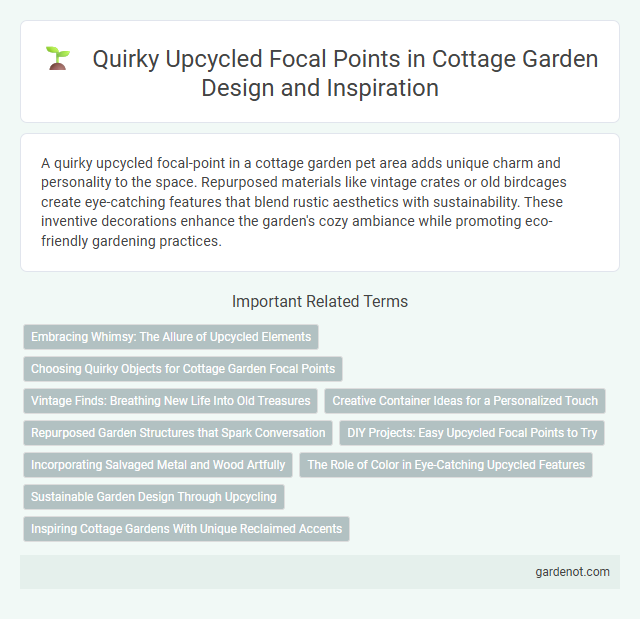 Quirky Upcycled Focal Points in Cottage Garden Design and Inspiration

A quirky upcycled focal-point in a cottage garden pet area adds unique charm and personality to the space. Repurposed materials like vintage crates or old birdcages create eye-catching features that blend rustic aesthetics with sustainability. These inventive decorations enhance the garden's cozy ambiance while promoting eco-friendly gardening practices.

Important Related Terms

Embracing Whimsy: The Allure of Upcycled Elements

Choosing Quirky Objects for Cottage Garden Focal Points

Vintage Finds: Breathing New Life Into Old Treasures

Creative Container Ideas for a Personalized Touch

Repurposed Garden Structures that Spark Conversation

DIY Projects: Easy Upcycled Focal Points to Try

Incorporating Salvaged Metal and Wood Artfully

The Role of Color in Eye-Catching Upcycled Features

Sustainable Garden Design Through Upcycling

Inspiring Cottage Gardens With Unique Reclaimed Accents

gardenot.com