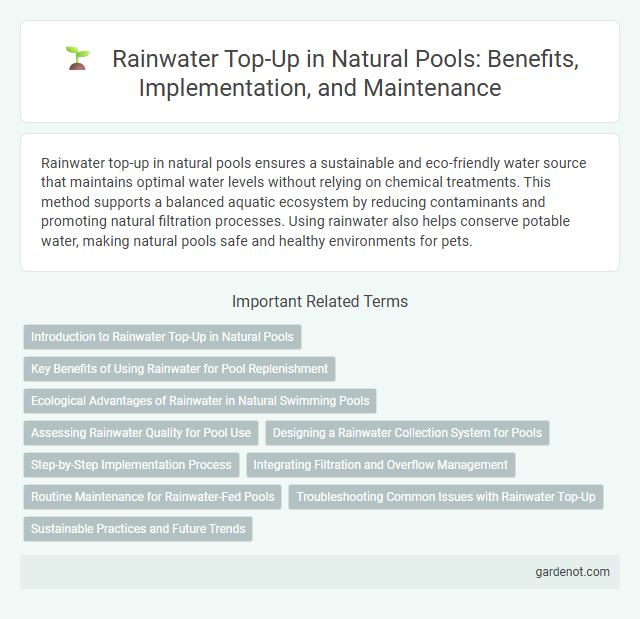 Rainwater Top-Up in Natural Pools: Benefits, Implementation, and Maintenance

Rainwater top-up in natural pools ensures a sustainable and eco-friendly water source that maintains optimal water levels without relying on chemical treatments. This method supports a balanced aquatic ecosystem by reducing contaminants and promoting natural filtration processes. Using rainwater also helps conserve potable water, making natural pools safe and healthy environments for pets.

Important Related Terms

Introduction to Rainwater Top-Up in Natural Pools

Key Benefits of Using Rainwater for Pool Replenishment

Ecological Advantages of Rainwater in Natural Swimming Pools

Assessing Rainwater Quality for Pool Use

Designing a Rainwater Collection System for Pools

Step-by-Step Implementation Process

Integrating Filtration and Overflow Management

Routine Maintenance for Rainwater-Fed Pools

Troubleshooting Common Issues with Rainwater Top-Up

Sustainable Practices and Future Trends

gardenot.com