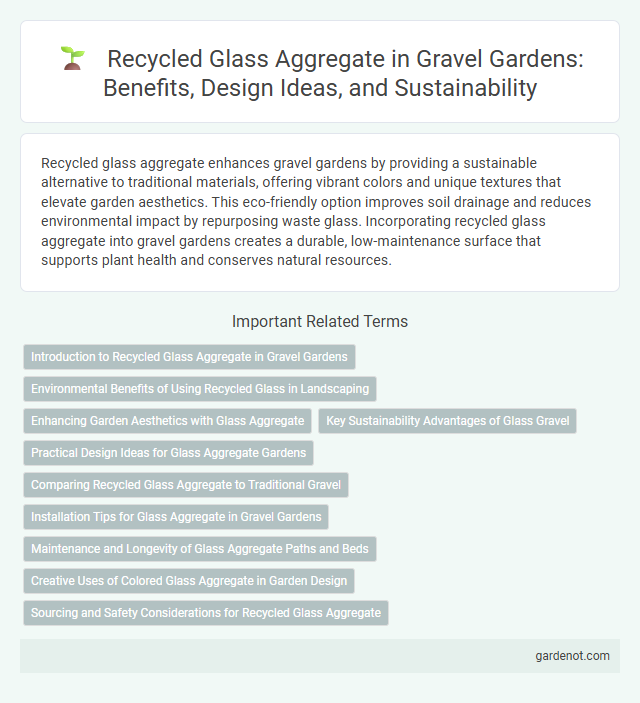 Recycled Glass Aggregate in Gravel Gardens: Benefits, Design Ideas, and Sustainability

Recycled glass aggregate enhances gravel gardens by providing a sustainable alternative to traditional materials, offering vibrant colors and unique textures that elevate garden aesthetics. This eco-friendly option improves soil drainage and reduces environmental impact by repurposing waste glass. Incorporating recycled glass aggregate into gravel gardens creates a durable, low-maintenance surface that supports plant health and conserves natural resources.

Important Related Terms

Introduction to Recycled Glass Aggregate in Gravel Gardens

Environmental Benefits of Using Recycled Glass in Landscaping

Enhancing Garden Aesthetics with Glass Aggregate

Key Sustainability Advantages of Glass Gravel

Practical Design Ideas for Glass Aggregate Gardens

Comparing Recycled Glass Aggregate to Traditional Gravel

Installation Tips for Glass Aggregate in Gravel Gardens

Maintenance and Longevity of Glass Aggregate Paths and Beds

Creative Uses of Colored Glass Aggregate in Garden Design

Sourcing and Safety Considerations for Recycled Glass Aggregate

gardenot.com