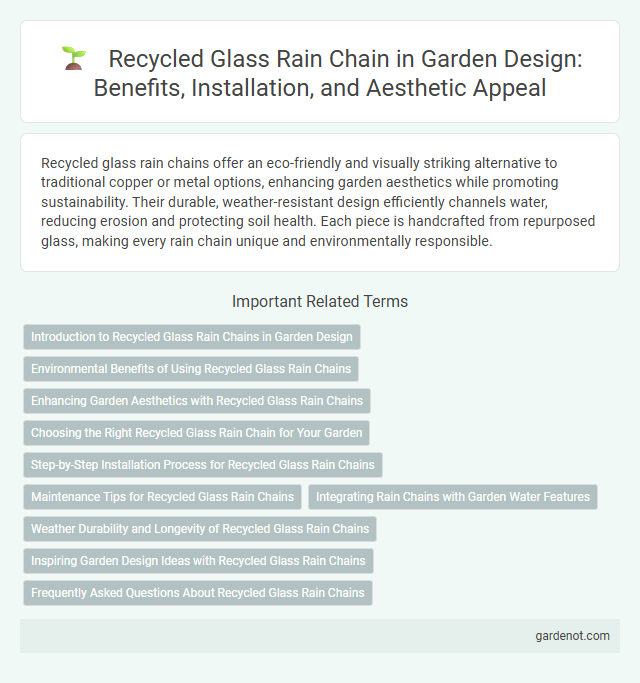 Recycled Glass Rain Chain in Garden Design: Benefits, Installation, and Aesthetic Appeal

Recycled glass rain chains offer an eco-friendly and visually striking alternative to traditional copper or metal options, enhancing garden aesthetics while promoting sustainability. Their durable, weather-resistant design efficiently channels water, reducing erosion and protecting soil health. Each piece is handcrafted from repurposed glass, making every rain chain unique and environmentally responsible.

Important Related Terms

Introduction to Recycled Glass Rain Chains in Garden Design

Environmental Benefits of Using Recycled Glass Rain Chains

Enhancing Garden Aesthetics with Recycled Glass Rain Chains

Choosing the Right Recycled Glass Rain Chain for Your Garden

Step-by-Step Installation Process for Recycled Glass Rain Chains

Maintenance Tips for Recycled Glass Rain Chains

Integrating Rain Chains with Garden Water Features

Weather Durability and Longevity of Recycled Glass Rain Chains

Inspiring Garden Design Ideas with Recycled Glass Rain Chains

Frequently Asked Questions About Recycled Glass Rain Chains

gardenot.com