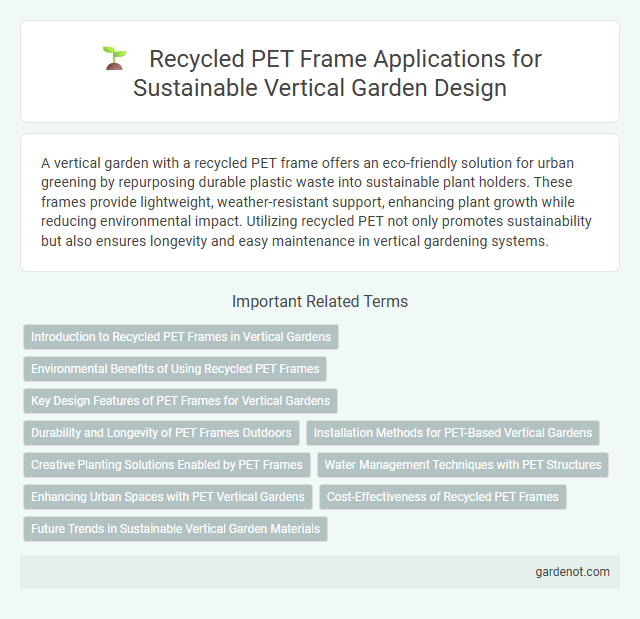 Recycled PET Frame Applications for Sustainable Vertical Garden Design

A vertical garden with a recycled PET frame offers an eco-friendly solution for urban greening by repurposing durable plastic waste into sustainable plant holders. These frames provide lightweight, weather-resistant support, enhancing plant growth while reducing environmental impact. Utilizing recycled PET not only promotes sustainability but also ensures longevity and easy maintenance in vertical gardening systems.

Important Related Terms

Introduction to Recycled PET Frames in Vertical Gardens

Environmental Benefits of Using Recycled PET Frames

Key Design Features of PET Frames for Vertical Gardens

Durability and Longevity of PET Frames Outdoors

Installation Methods for PET-Based Vertical Gardens

Creative Planting Solutions Enabled by PET Frames

Water Management Techniques with PET Structures

Enhancing Urban Spaces with PET Vertical Gardens

Cost-Effectiveness of Recycled PET Frames

Future Trends in Sustainable Vertical Garden Materials

gardenot.com