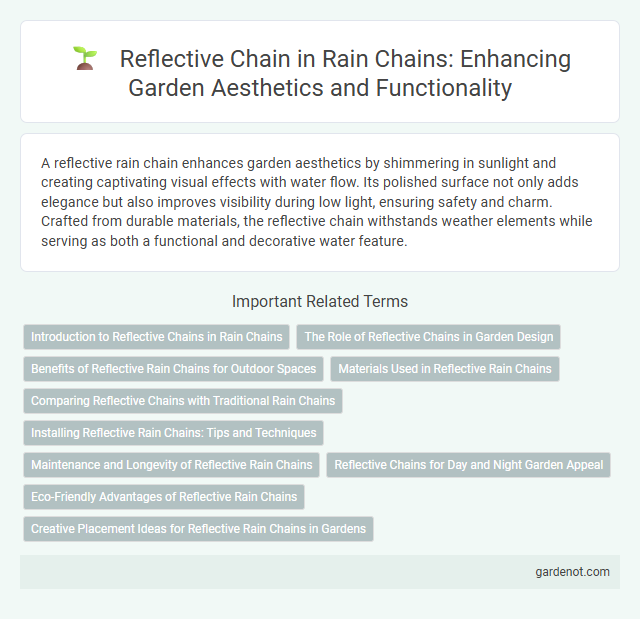 Reflective Chain in Rain Chains: Enhancing Garden Aesthetics and Functionality

A reflective rain chain enhances garden aesthetics by shimmering in sunlight and creating captivating visual effects with water flow. Its polished surface not only adds elegance but also improves visibility during low light, ensuring safety and charm. Crafted from durable materials, the reflective chain withstands weather elements while serving as both a functional and decorative water feature.

Important Related Terms

Introduction to Reflective Chains in Rain Chains

The Role of Reflective Chains in Garden Design

Benefits of Reflective Rain Chains for Outdoor Spaces

Materials Used in Reflective Rain Chains

Comparing Reflective Chains with Traditional Rain Chains

Installing Reflective Rain Chains: Tips and Techniques

Maintenance and Longevity of Reflective Rain Chains

Reflective Chains for Day and Night Garden Appeal

Eco-Friendly Advantages of Reflective Rain Chains

Creative Placement Ideas for Reflective Rain Chains in Gardens

gardenot.com