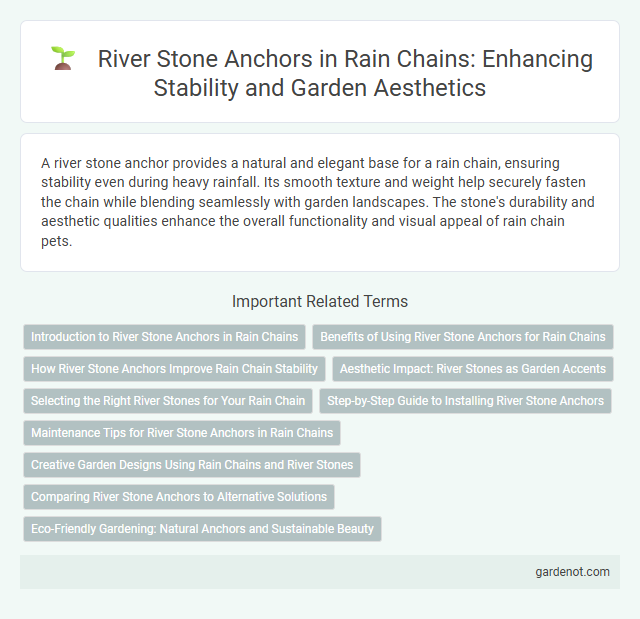 River Stone Anchors in Rain Chains: Enhancing Stability and Garden Aesthetics

A river stone anchor provides a natural and elegant base for a rain chain, ensuring stability even during heavy rainfall. Its smooth texture and weight help securely fasten the chain while blending seamlessly with garden landscapes. The stone's durability and aesthetic qualities enhance the overall functionality and visual appeal of rain chain pets.

Important Related Terms

Introduction to River Stone Anchors in Rain Chains

Benefits of Using River Stone Anchors for Rain Chains

How River Stone Anchors Improve Rain Chain Stability

Aesthetic Impact: River Stones as Garden Accents

Selecting the Right River Stones for Your Rain Chain

Step-by-Step Guide to Installing River Stone Anchors

Maintenance Tips for River Stone Anchors in Rain Chains

Creative Garden Designs Using Rain Chains and River Stones

Comparing River Stone Anchors to Alternative Solutions

Eco-Friendly Gardening: Natural Anchors and Sustainable Beauty

gardenot.com