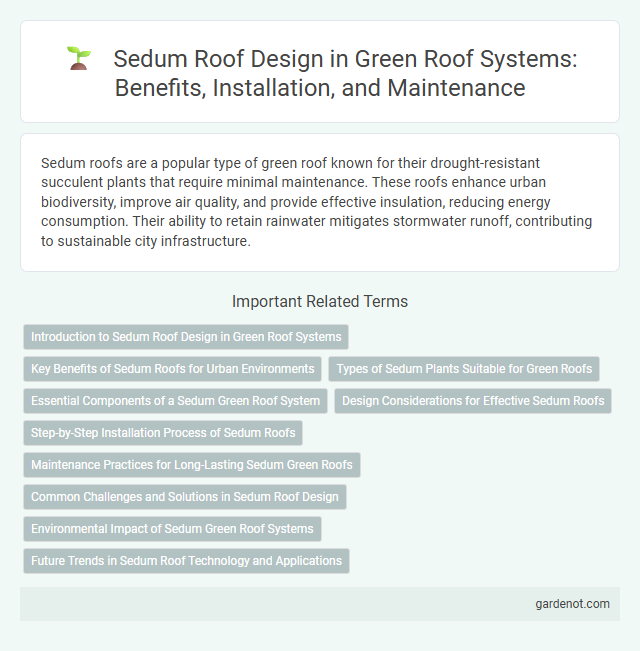 Sedum Roof Design in Green Roof Systems: Benefits, Installation, and Maintenance

Sedum roofs are a popular type of green roof known for their drought-resistant succulent plants that require minimal maintenance. These roofs enhance urban biodiversity, improve air quality, and provide effective insulation, reducing energy consumption. Their ability to retain rainwater mitigates stormwater runoff, contributing to sustainable city infrastructure.

Important Related Terms

Introduction to Sedum Roof Design in Green Roof Systems

Key Benefits of Sedum Roofs for Urban Environments

Types of Sedum Plants Suitable for Green Roofs

Essential Components of a Sedum Green Roof System

Design Considerations for Effective Sedum Roofs

Step-by-Step Installation Process of Sedum Roofs

Maintenance Practices for Long-Lasting Sedum Green Roofs

Common Challenges and Solutions in Sedum Roof Design

Environmental Impact of Sedum Green Roof Systems

Future Trends in Sedum Roof Technology and Applications

gardenot.com